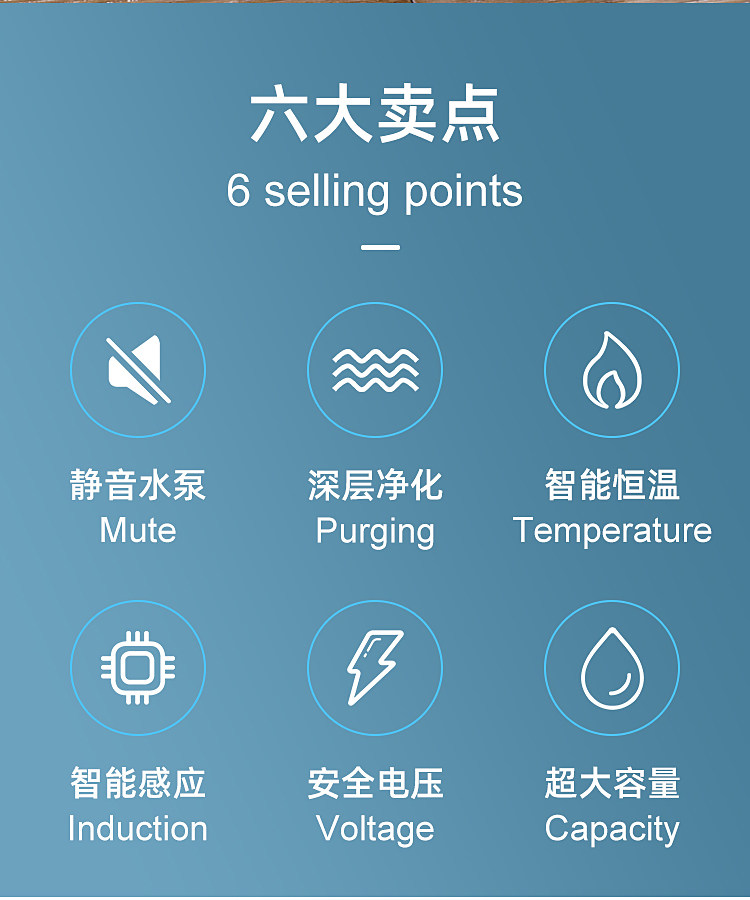 六大卖点
6 selling points

静音水泵
Mute

深层净化
Purging

智能恒温
Temperature

智能感应
Induction

安全电压
Voltage

超大容量
Capacity