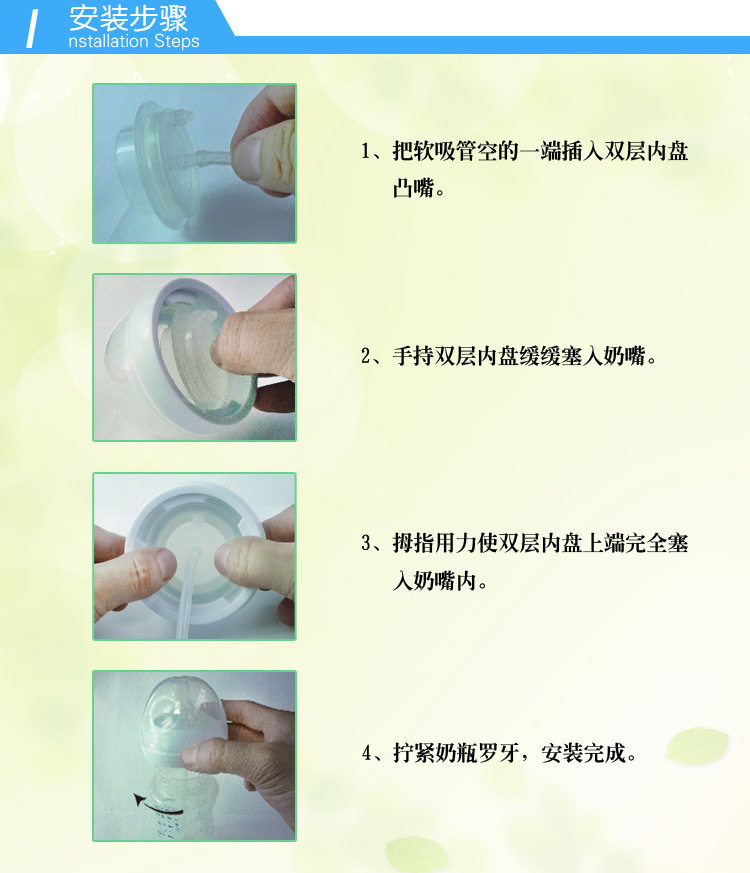 I 安装步骤
nstallation Steps

1、把软吸管空的一端插入双层内盘凸嘴。

2、手持双层内盘缓缓塞入奶嘴。

3、拇指用力使双层内盘上端完全塞入奶嘴内。

4、拧紧奶瓶罗牙，安装完成。