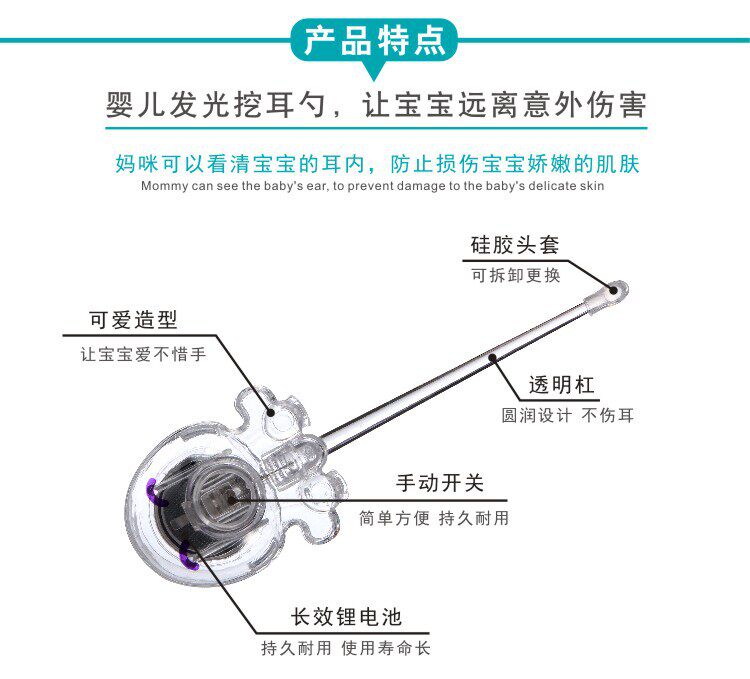 产品特点

婴儿发光挖耳勺，让宝宝远离意外伤害

妈咪可以看清宝宝的耳内，防止损伤宝宝娇嫩的肌肤
Mommy can see the baby's ear, to prevent damage to the baby's delicate skin

硅胶头套
可拆卸更换

可爱造型
让宝宝爱不惜手

透明杠
圆润设计 不伤耳

手动开关
简单方便 持久耐用

长效锂电池
持久耐用 使用寿命长