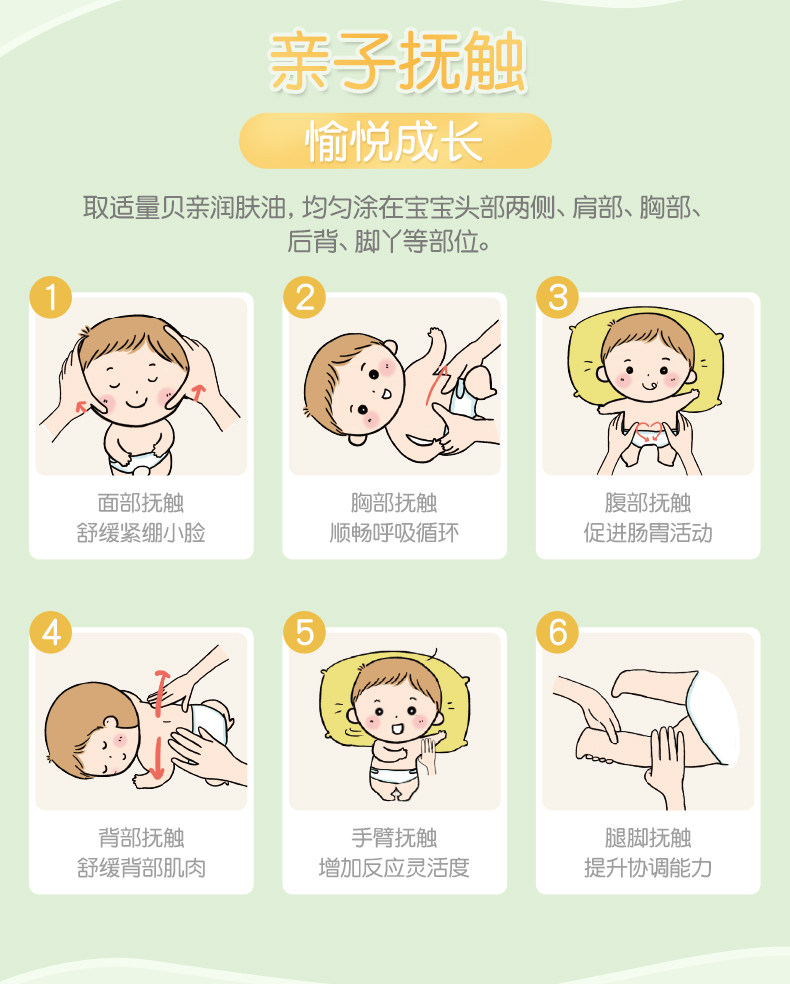 亲子抚触

愉悦成长

取适量贝亲润肤油，均匀涂在宝宝头部两侧、肩部、胸部、后背、脚丫等部位。

1

面部抚触
舒缓紧绷小脸

2

胸部抚触
顺畅呼吸循环

3

腹部抚触
促进肠胃活动

4

背部抚触
舒缓背部肌肉

5

手臂抚触
增加反应灵活度

6

腿脚抚触
提升协调能力