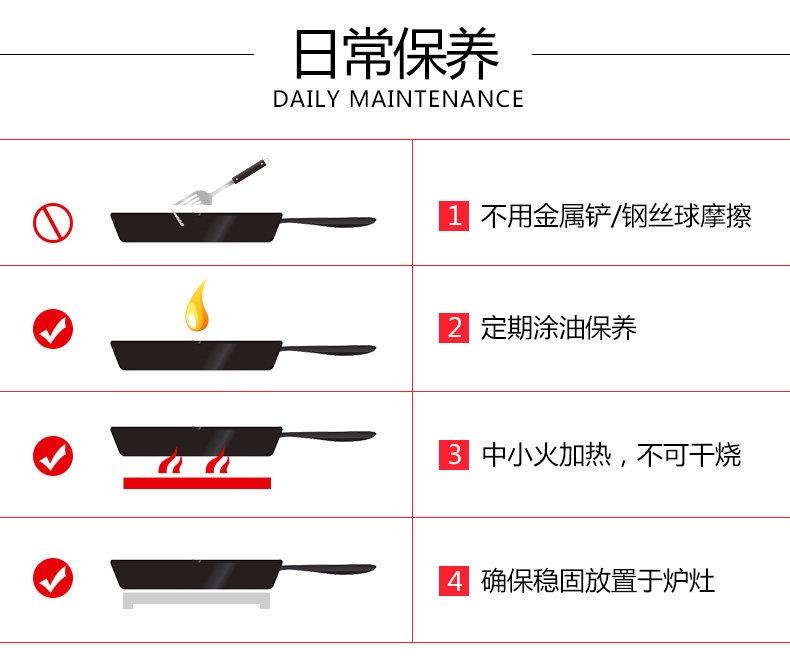 日常保养
DAILY MAINTENANCE

1 不用金属铲/钢丝球摩擦

2 定期涂油保养

3 中小火加热，不可干烧

4 确保稳固放置于炉灶