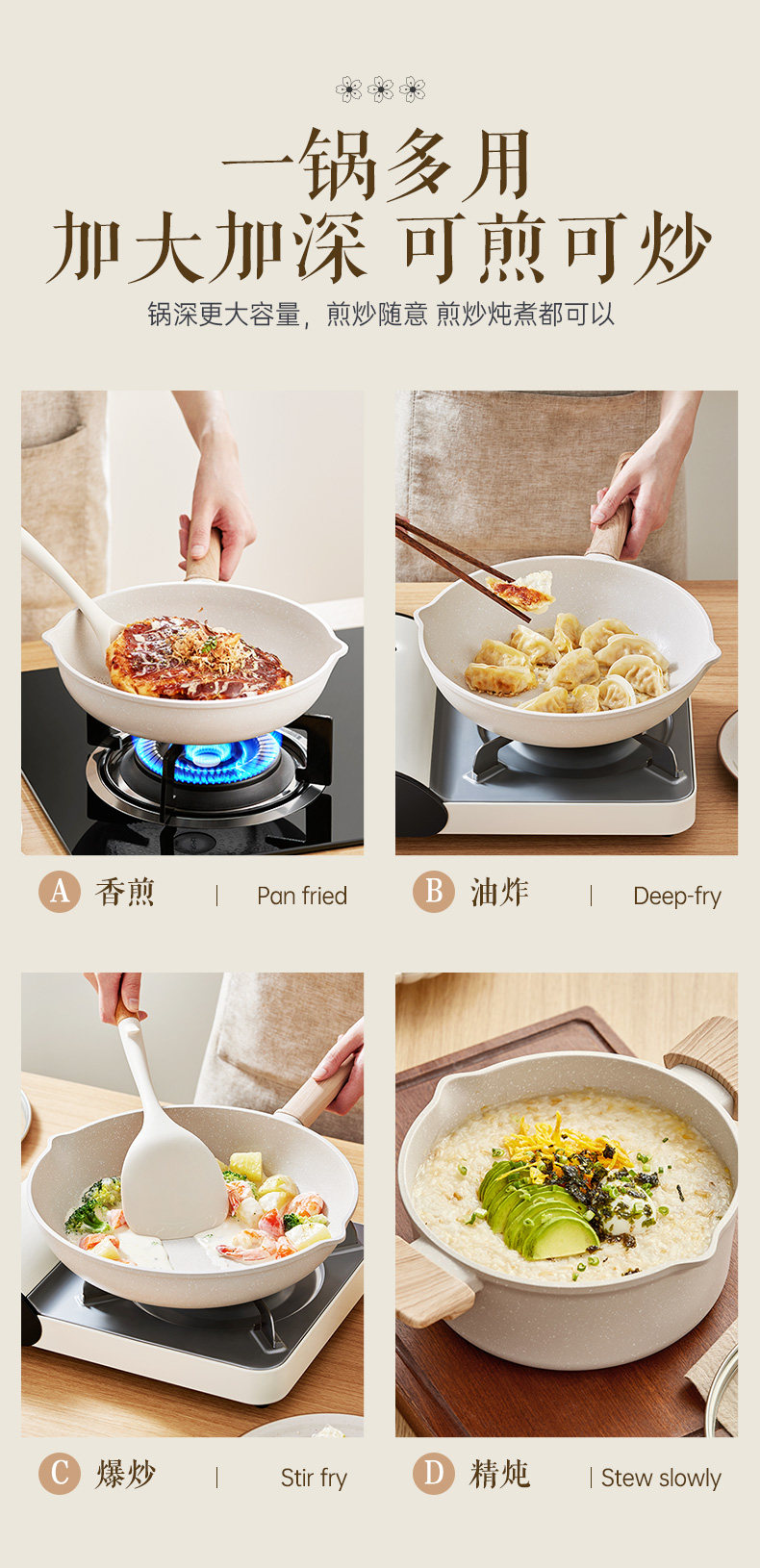 一锅多用
加大加深 可煎可炒

锅深更大容量，煎炒随意 煎炒炖煮都可以

A 香煎 | Pan fried

B 油炸 | Deep-fry

C 爆炒 | Stir fry

D 精炖 | Stew slowly