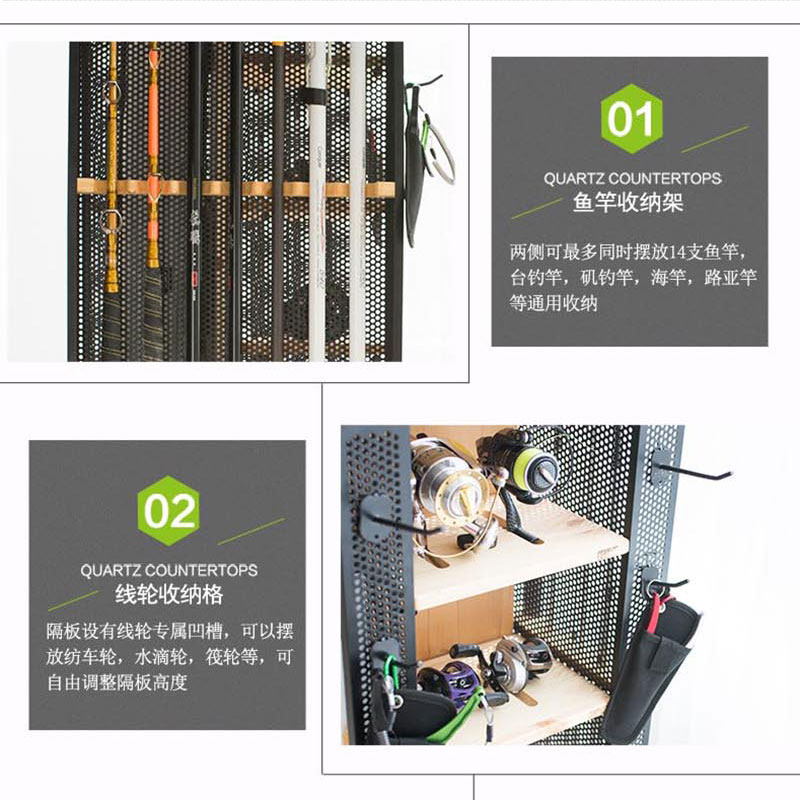 01

QUARTZ COUNTERTOPS

鱼竿收纳架

两侧可最多同时摆放14支鱼竿，台钓竿，矶钓竿，海竿，路亚竿等通用收纳

02

QUARTZ COUNTERTOPS

线轮收纳格

隔板设有线轮专属凹槽，可以摆放纺车轮，水滴轮，筏轮等，可自由调整隔板高度