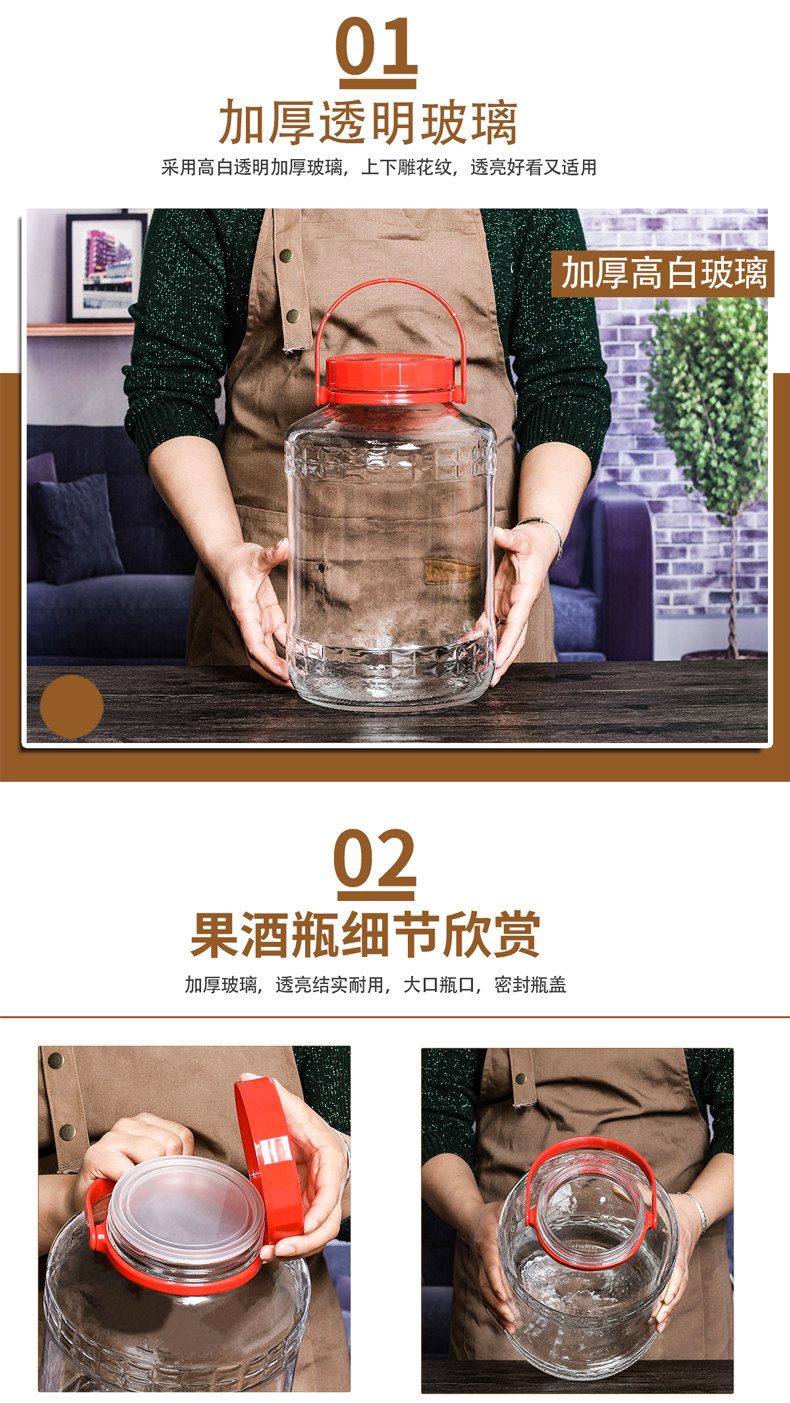 01
加厚透明玻璃
采用高白透明加厚玻璃，上下雕花纹，透亮好看又适用

加厚高白玻璃

02
果酒瓶细节欣赏
加厚玻璃，透亮结实耐用，大口瓶口，密封瓶盖