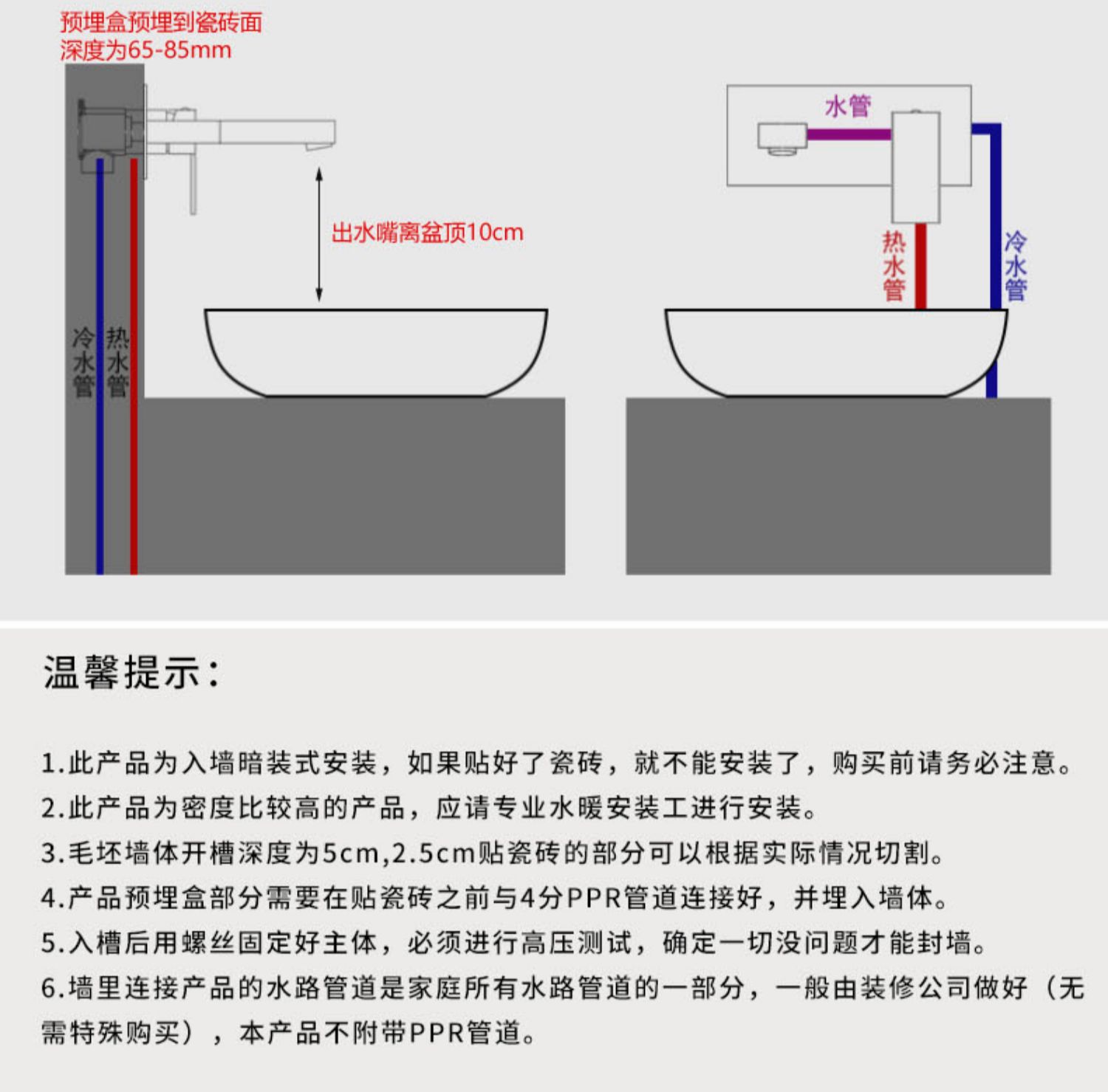 预埋盒预埋到瓷砖面
深度为65-85mm

出水嘴离盆顶10cm

冷水管 热水管

水管

热水管

冷水管

温馨提示：

1.此产品为入墙暗装式安装，如果贴好了瓷砖，就不能安装了，购买前请务必注意。

2.此产品为密度比较高的产品，应请专业水暖安装工进行安装。

3.毛坯墙体开槽深度为5cm,2.5cm贴瓷砖的部分可以根据实际情况切割。

4.产品预埋盒部分需要在贴瓷砖之前与4分PPR管道连接好，并埋入墙体。

5.入槽后用螺丝固定好主体，必须进行高压测试，确定一切没问题才能封墙。

6.墙里连接产品的水路管道是家庭所有水路管道的一部分，一般由装修公司做好（无需特殊购买），本产品不附带PPR管道。