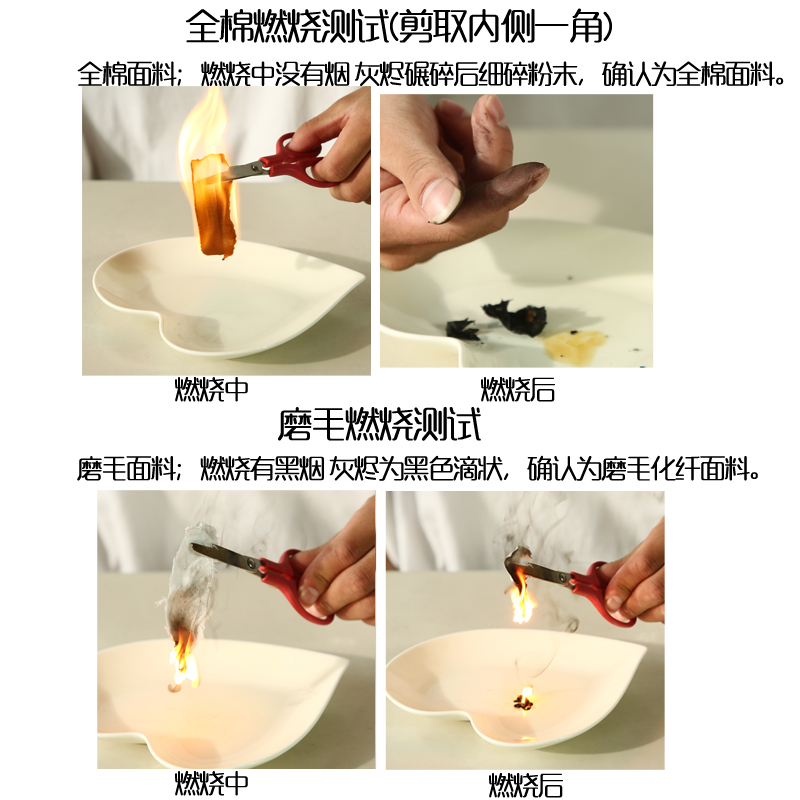 全棉燃烧测试(剪取内侧一角)

全棉面料；燃烧中没有烟 灰烬碾碎后细碎粉末，确认为全棉面料。

燃烧中

燃烧后

磨毛燃烧测试

磨毛面料；燃烧有黑烟 灰烬为黑色滴状，确认为磨毛化纤面料。

燃烧中

燃烧后