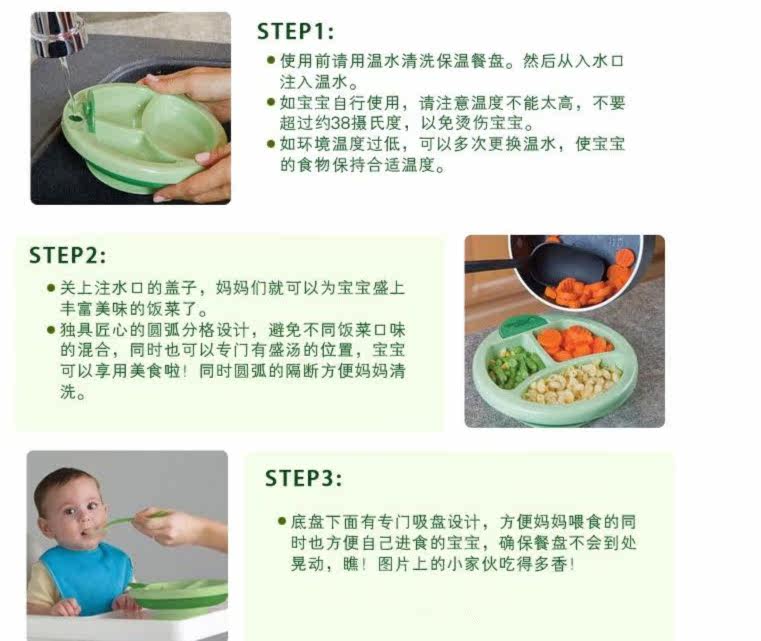 STEP1:

● 使用前请用温水清洗保温餐盘。然后从入水口注入温水。

● 如宝宝自行使用，请注意温度不能太高，不要超过约38摄氏度，以免烫伤宝宝。

● 如环境温度过低，可以多次更换温水，使宝宝的食物保持合适温度。

STEP2:

● 关上注水口的盖子，妈妈们就可以为宝宝盛上丰富美味的饭菜了。

● 独具匠心的圆弧分格设计，避免不同饭菜口味的混合，同时也可以专门有盛汤的位置，宝宝可以享用美食啦！同时圆弧的隔断方便妈妈清洗。

STEP3:

● 底盘下面有专门吸盘设计，方便妈妈喂食的同时也方便自己进食的宝宝，确保餐盘不会到处晃动，瞧！图片上的小家伙吃得多香！