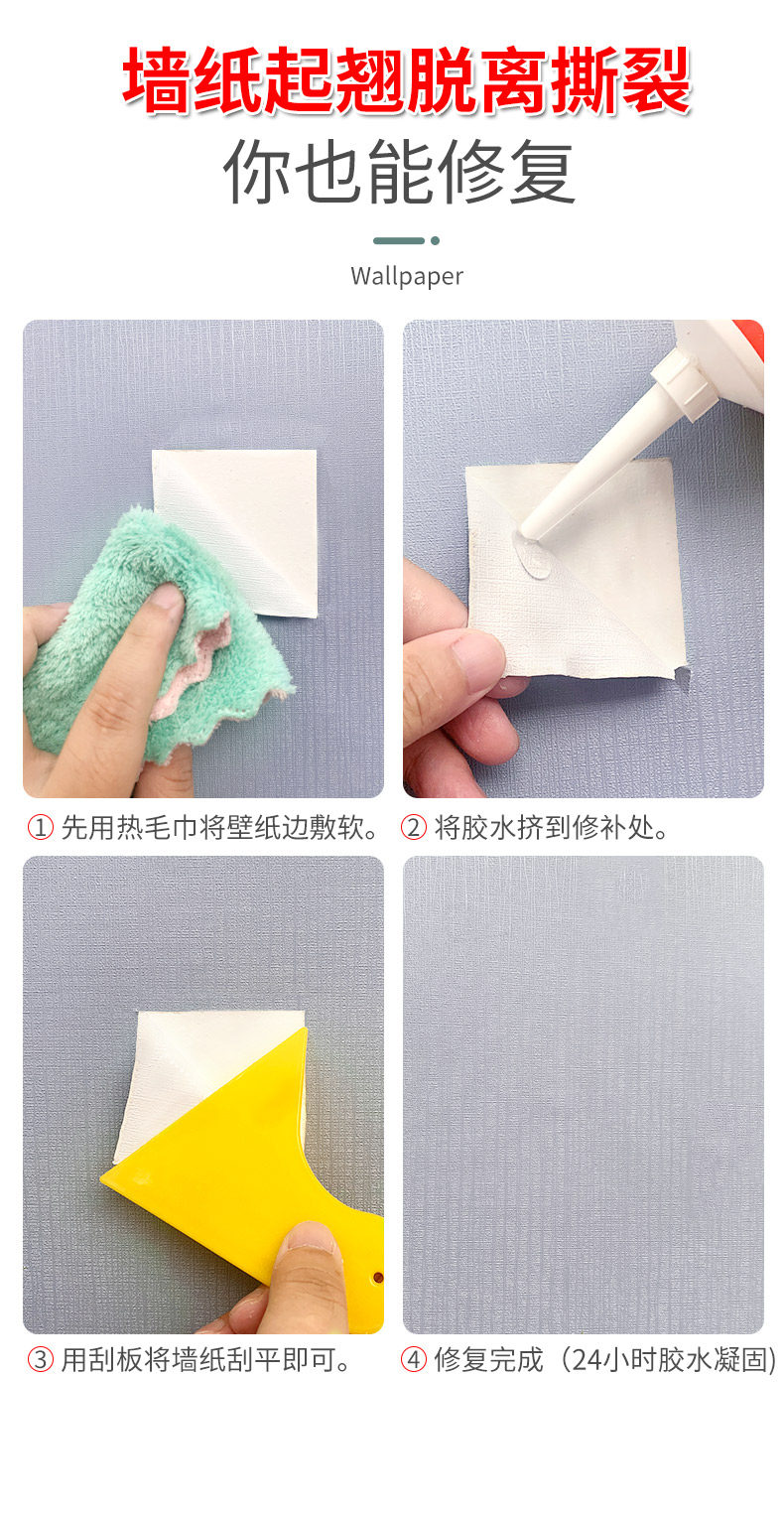 墙纸起翘脱离撕裂

你也能修复

Wallpaper

① 先用热毛巾将壁纸边敷软。

② 将胶水挤到修补处。

③ 用刮板将墙纸刮平即可。

④ 修复完成（24小时胶水凝固)