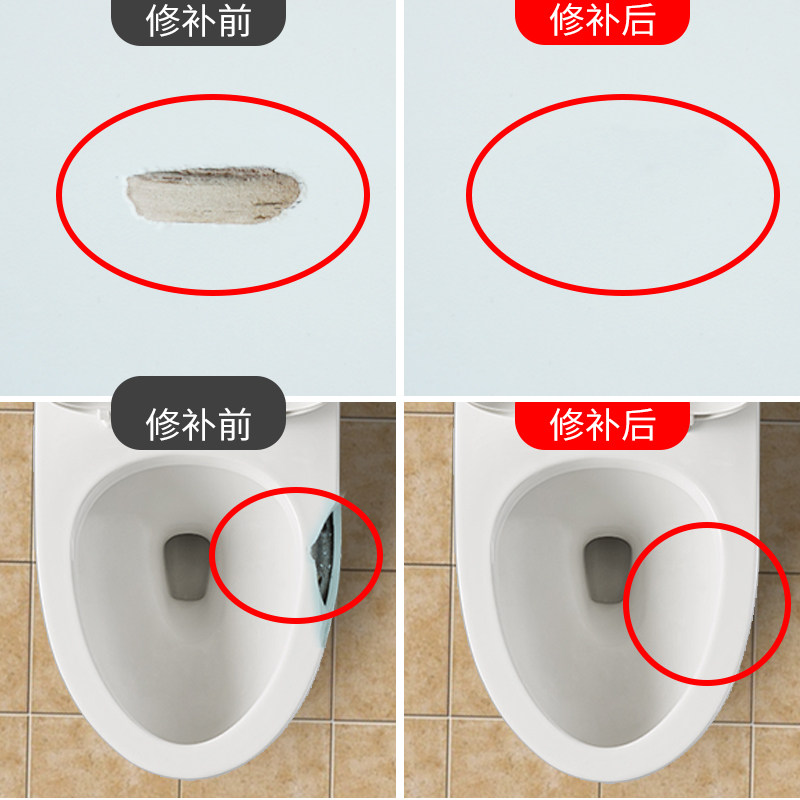 修补前

修补后

修补前

修补后