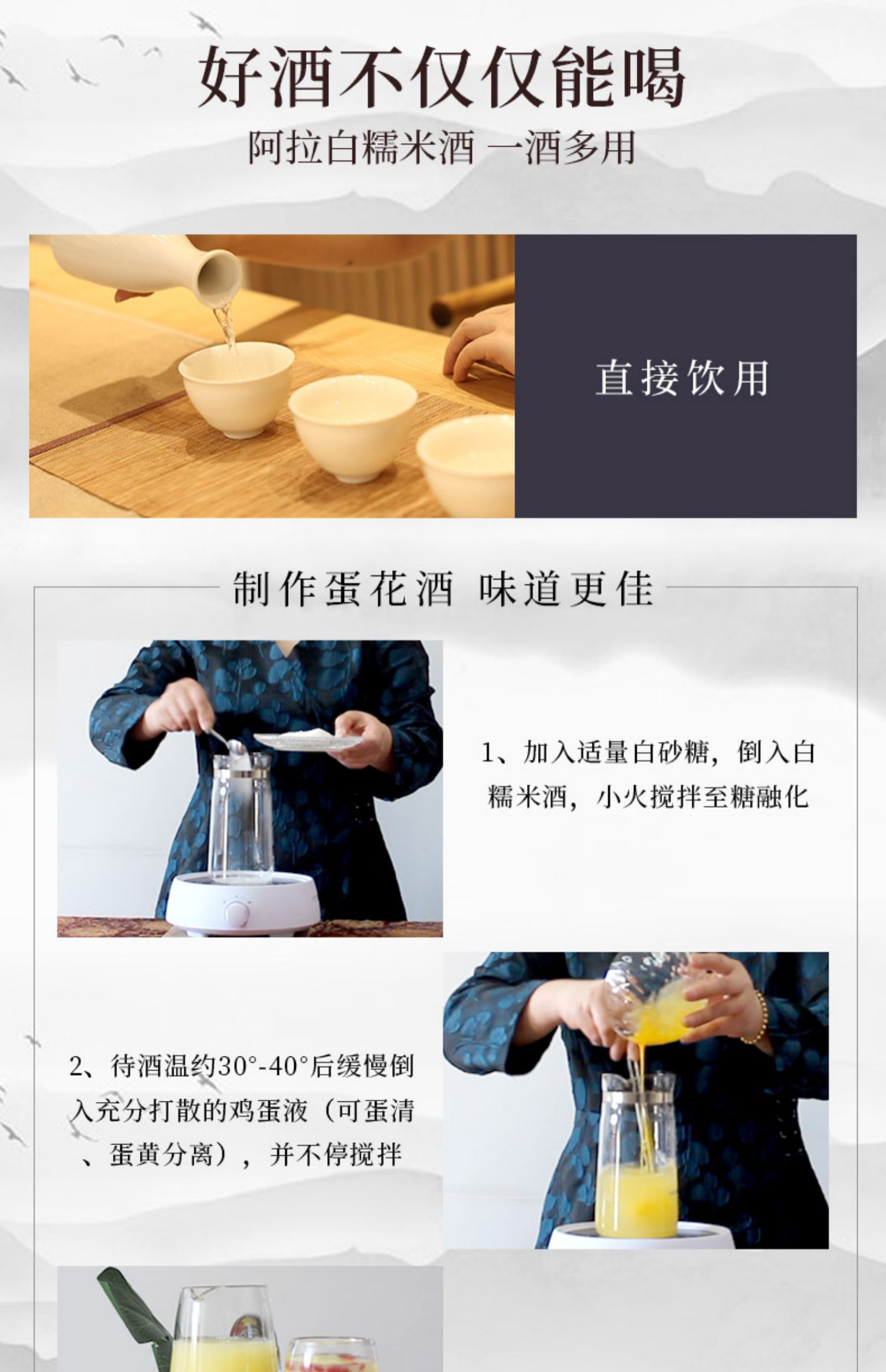 好酒不仅仅能喝

阿拉白糯米酒 一酒多用

直接饮用

制作蛋花酒 味道更佳

1、加入适量白砂糖，倒入白糯米酒，小火搅拌至糖融化

2、待酒温约30°-40°后缓慢倒入充分打散的鸡蛋液（可蛋清、蛋黄分离），并不停搅拌