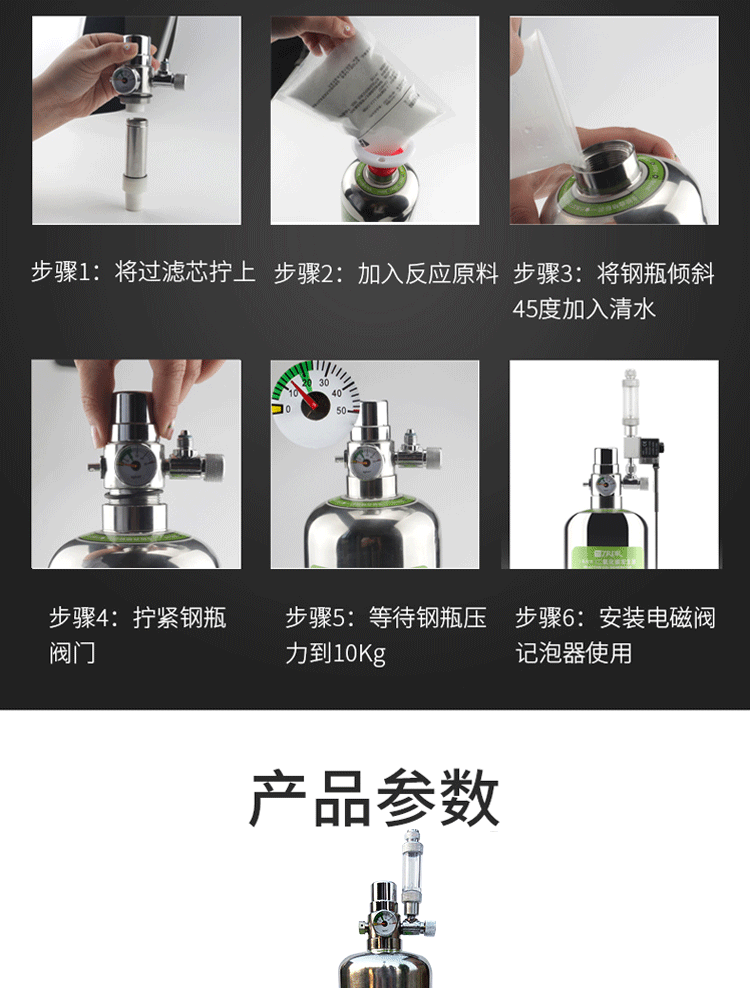 步骤1：将过滤芯拧上

步骤2：加入反应原料

步骤3：将钢瓶倾斜45度加入清水

0 10 20 30 40 50

步骤4：拧紧钢瓶阀门

步骤5：等待钢瓶压力到10Kg

步骤6：安装电磁阀记泡器使用

产品参数