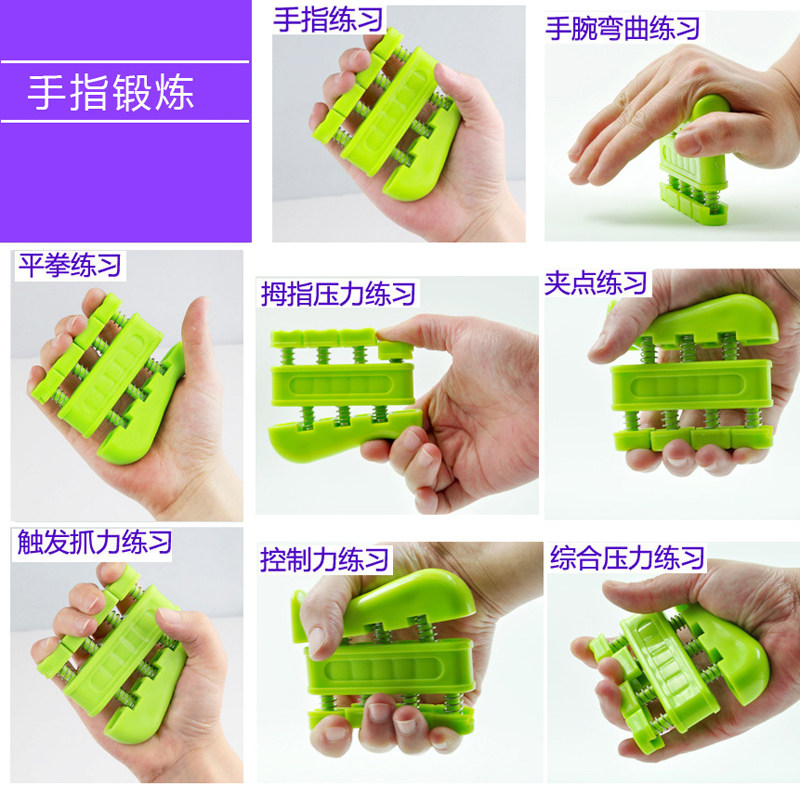 手指锻炼

手指练习

手腕弯曲练习

平拳练习

拇指压力练习

夹点练习

触发抓力练习

控制力练习

综合压力练习