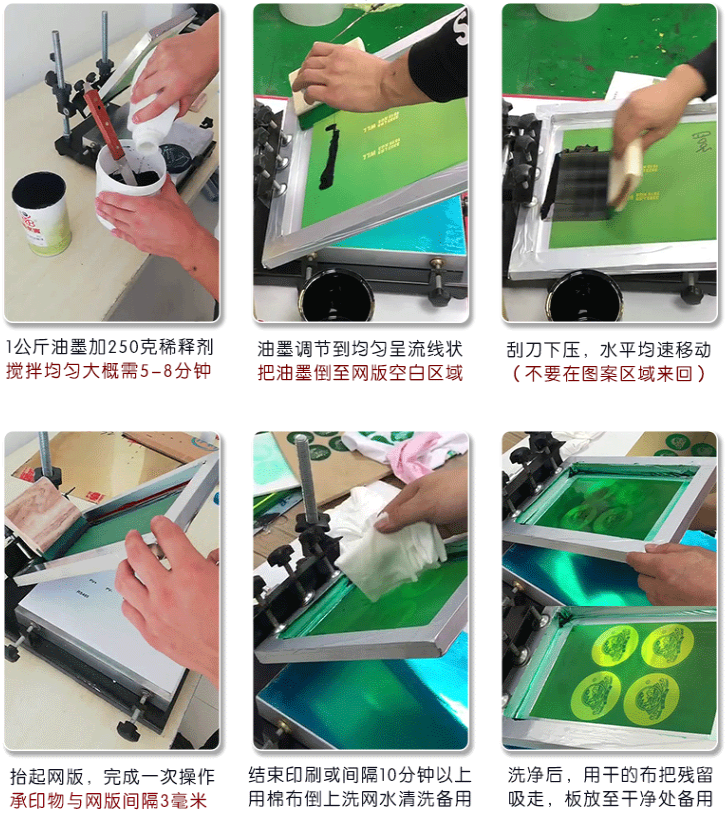 1公斤油墨加250克稀释剂
搅拌均匀大概需5-8分钟

油墨调节到均匀呈流线状
把油墨倒至网版空白区域

刮刀下压，水平均速移动
（不要在图案区域来回）

抬起网版，完成一次操作
承印物与网版间隔3毫米

结束印刷或间隔10分钟以上
用棉布倒上洗网水清洗备用

洗净后，用干的布把残留
吸走，板放至干净处备用