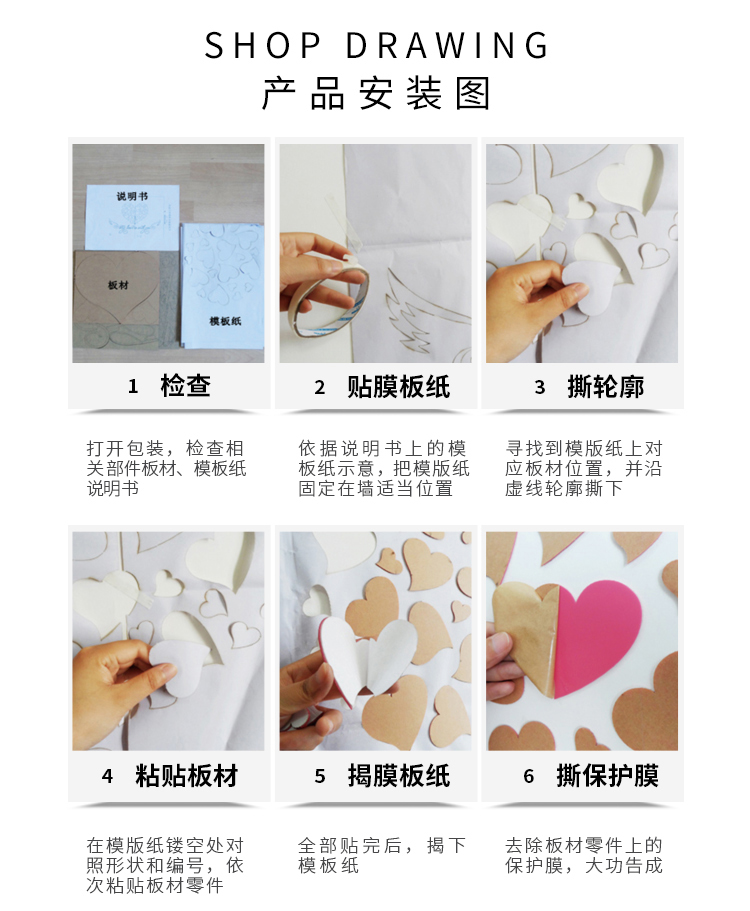 SHOP DRAWING
产品安装图

说明书

板材

模板纸

1 检查

打开包装，检查相关部件板材、模板纸说明书

2 贴膜板纸

依据说明书上的模板纸示意，把模版纸固定在墙适当位置

3 撕轮廓

寻找到模版纸上对应板材位置，并沿虚线轮廓撕下

4 粘贴板材

在模版纸镂空处对照形状和编号，依次粘贴板材零件

5 揭膜板纸

全部贴完后，揭下模板纸

6 撕保护膜

去除板材零件上的保护膜，大功告成