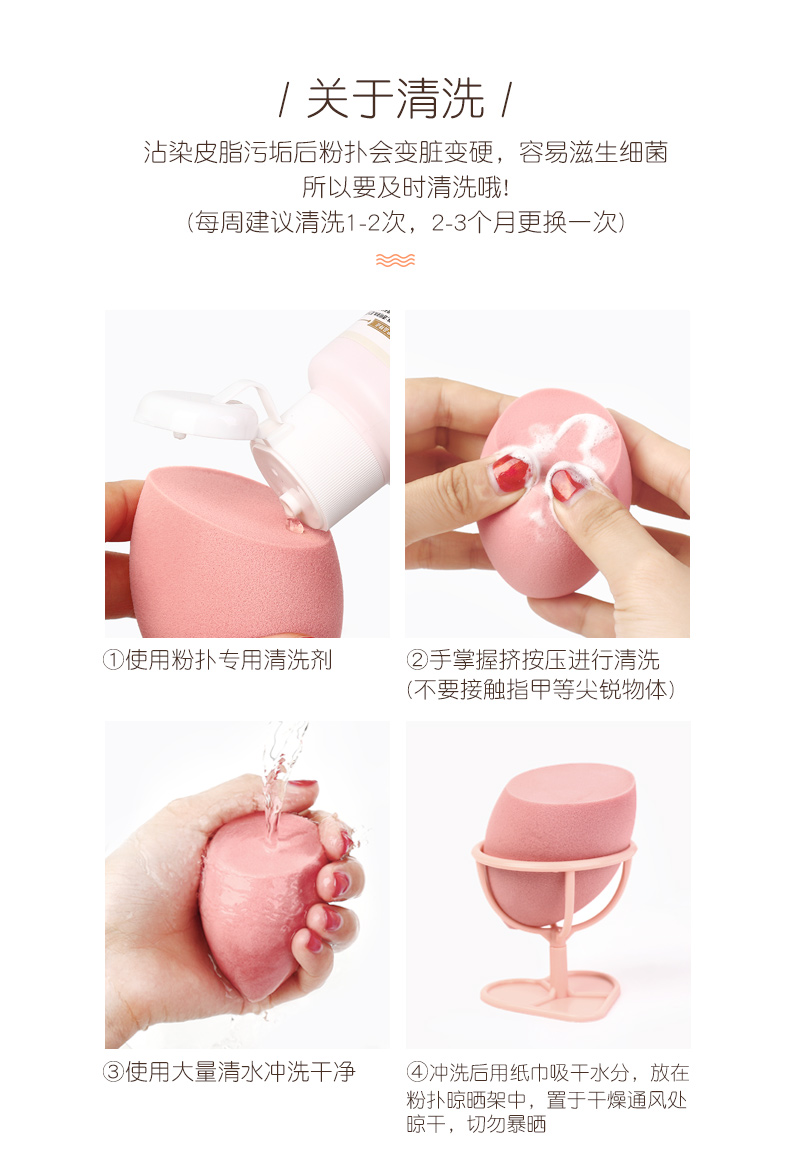 / 关于清洗 /

沾染皮脂污垢后粉扑会变脏变硬，容易滋生细菌
所以要及时清洗哦!
(每周建议清洗1-2次，2-3个月更换一次)

①使用粉扑专用清洗剂

②手掌握挤按压进行清洗
(不要接触指甲等尖锐物体)

③使用大量清水冲洗干净

④冲洗后用纸巾吸干水分，放在粉扑晾晒架中，置于干燥通风处晾干，切勿暴晒