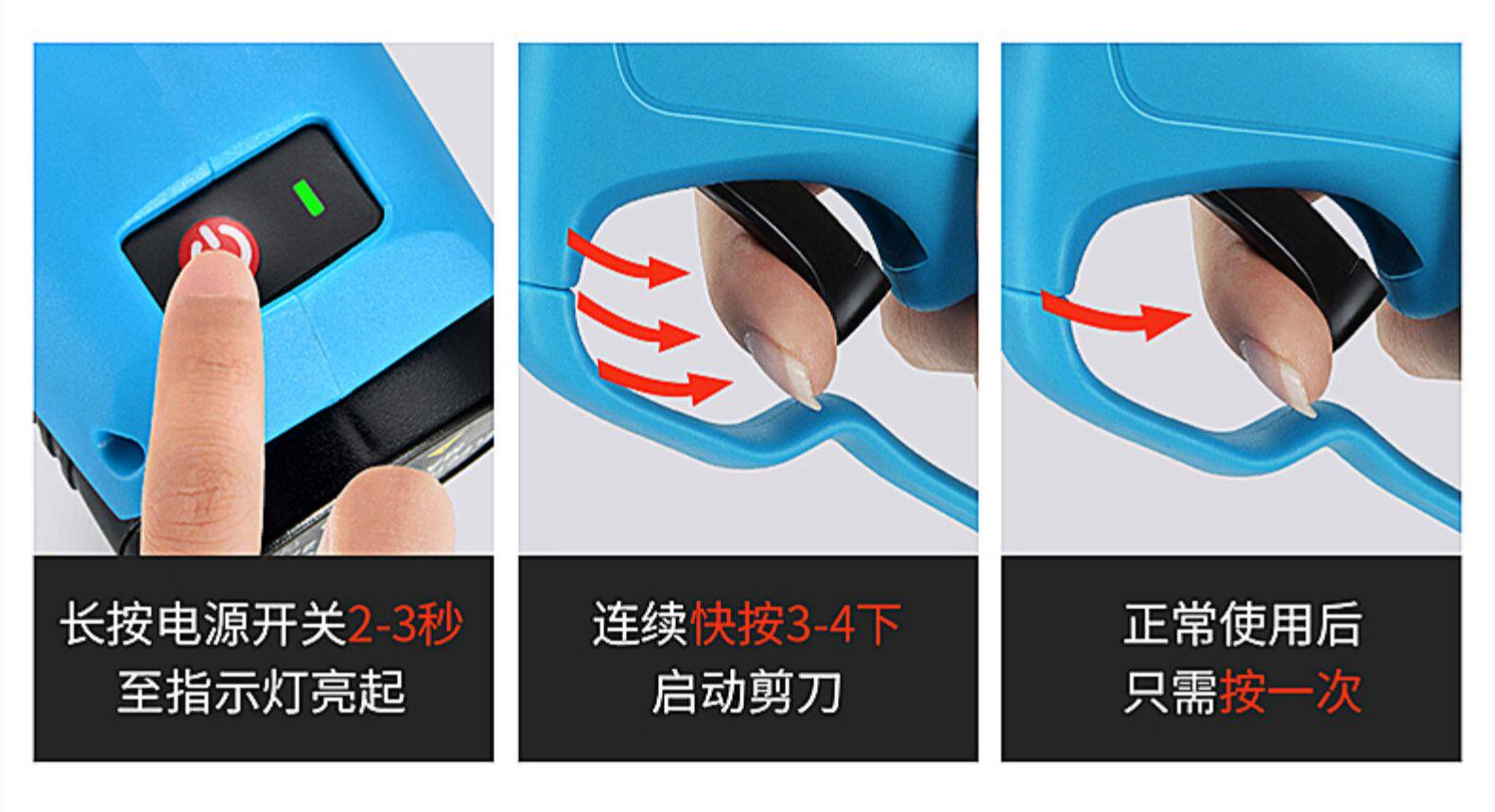 长按电源开关2-3秒
至指示灯亮起

连续快按3-4下
启动剪刀

正常使用后
只需按一次