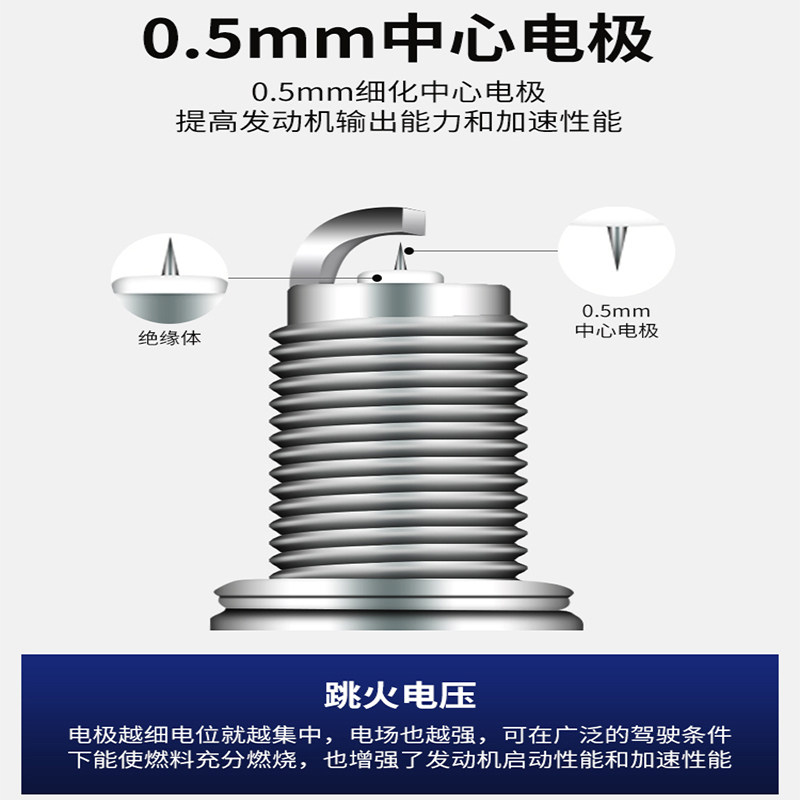 0.5mm中心电极

0.5mm细化中心电极
提高发动机输出能力和加速性能

绝缘体

0.5mm
中心电极

跳火电压

电极越细电位就越集中，电场也越强，可在广泛的驾驶条件下能使燃料充分燃烧，也增强了发动机启动性能和加速性能