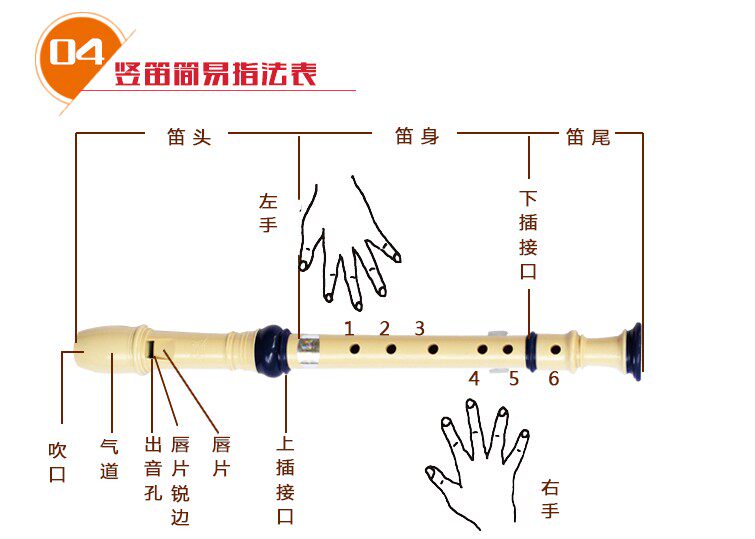 04 竖笛简易指法表

笛头
笛身
笛尾

左手
下插接口

1 2 3
4 5 6

吹口
气道
出音孔
唇片锐边
唇片
上插接口

右手