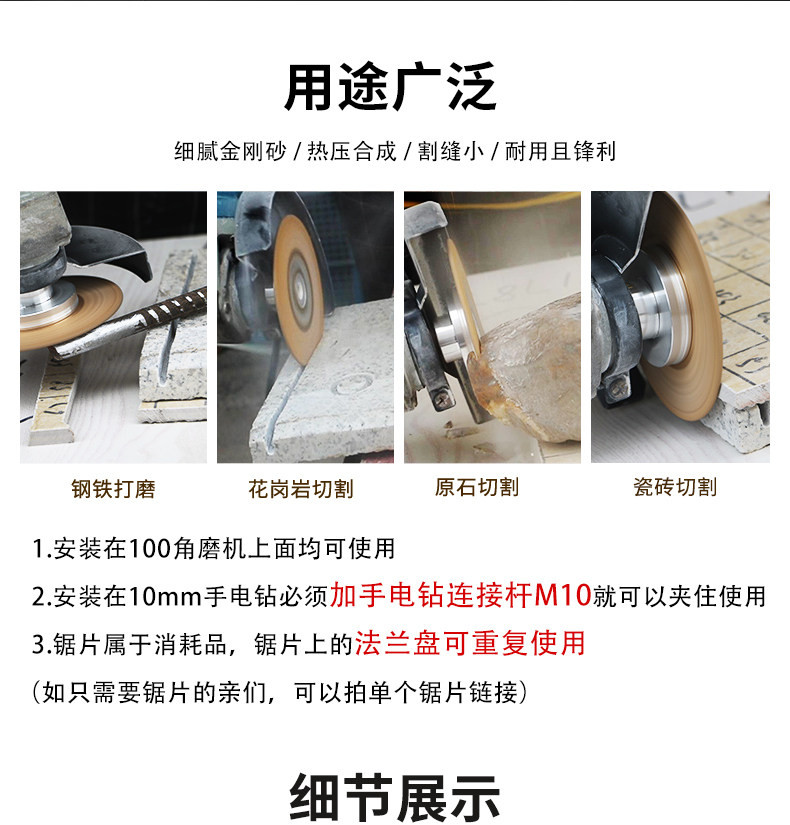 用途广泛

细腻金刚砂 / 热压合成 / 割缝小 / 耐用且锋利

钢铁打磨

花岗岩切割

原石切割

瓷砖切割

1.安装在100角磨机上面均可使用

2.安装在10mm手电钻必须加手电钻连接杆M10就可以夹住使用

3.锯片属于消耗品，锯片上的法兰盘可重复使用

（如只需要锯片的亲们，可以拍单个锯片链接）

细节展示