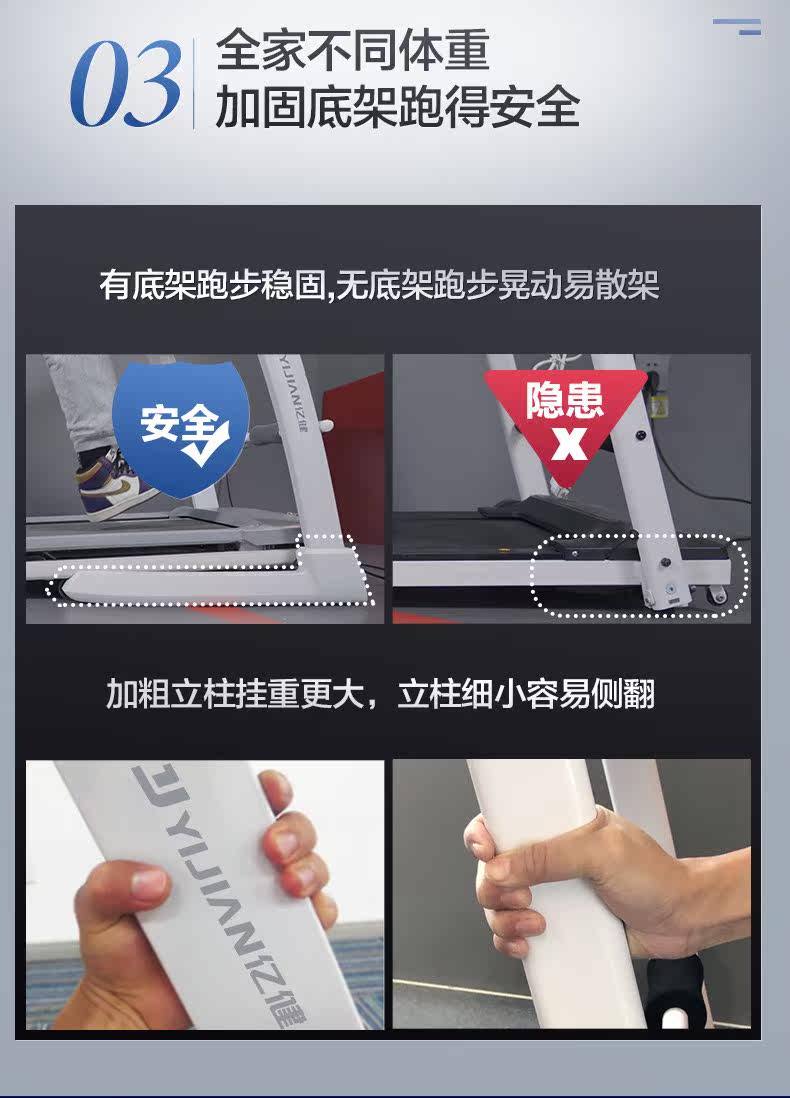 03 全家不同体重
加固底架跑得安全

有底架跑步稳固,无底架跑步晃动易散架

安全

YIJIAN亿健

隐患
X

加粗立柱挂重更大，立柱细小容易侧翻

YIJIAN亿健