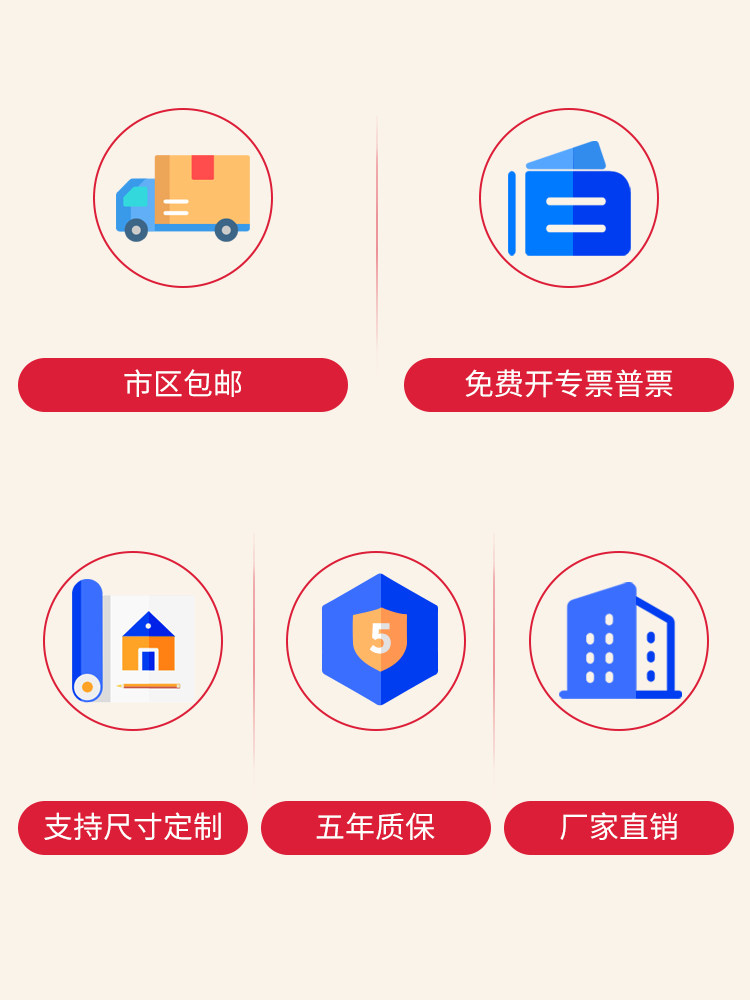 市区包邮

免费开专票普票

5

支持尺寸定制

五年质保

厂家直销