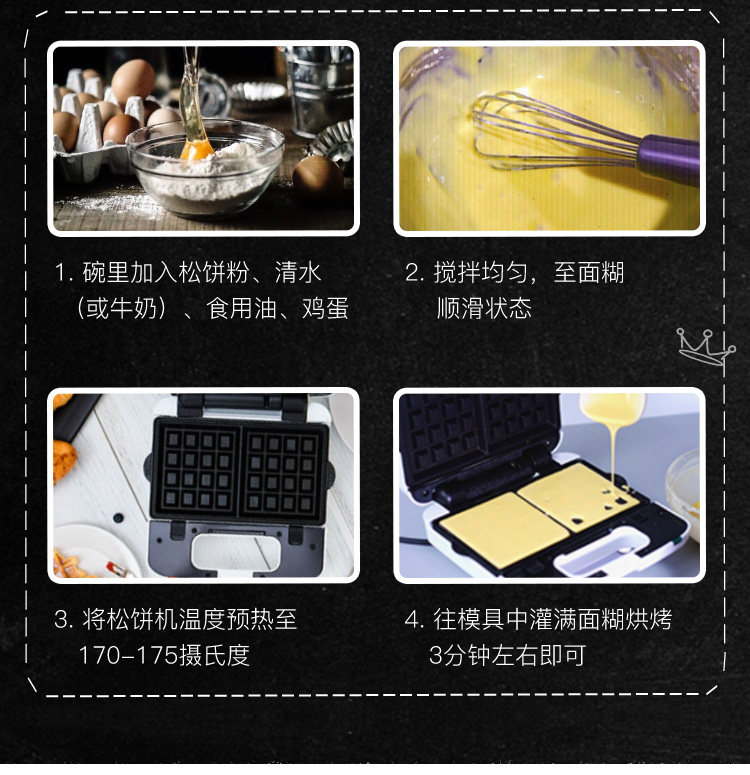 1. 碗里加入松饼粉、清水（或牛奶）、食用油、鸡蛋

2. 搅拌均匀，至面糊顺滑状态

3. 将松饼机温度预热至170-175摄氏度

4. 往模具中灌满面糊烘烤3分钟左右即可