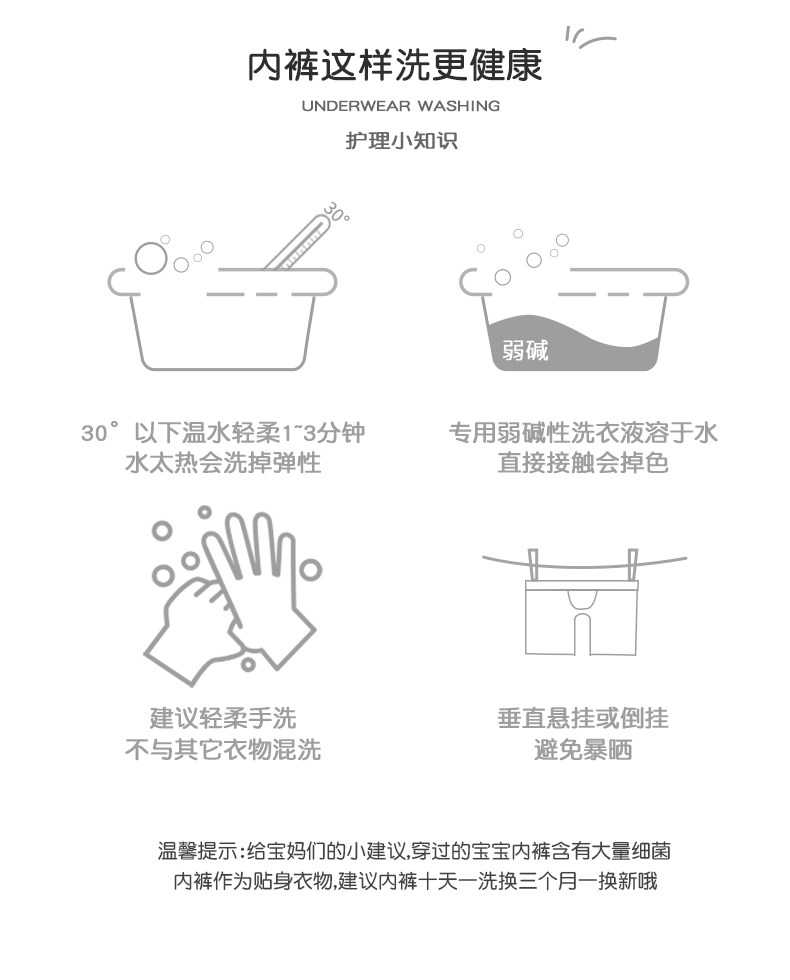 内裤这样洗更健康

UNDERWEAR WASHING

护理小知识

30°

弱碱

30°以下温水轻柔1~3分钟
水太热会洗掉弹性

专用弱碱性洗衣液溶于水
直接接触会掉色

建议轻柔手洗
不与其它衣物混洗

垂直悬挂或倒挂
避免暴晒

温馨提示:给宝妈们的小建议,穿过的宝宝内裤含有大量细菌
内裤作为贴身衣物,建议内裤十天一洗换三个月一换新哦