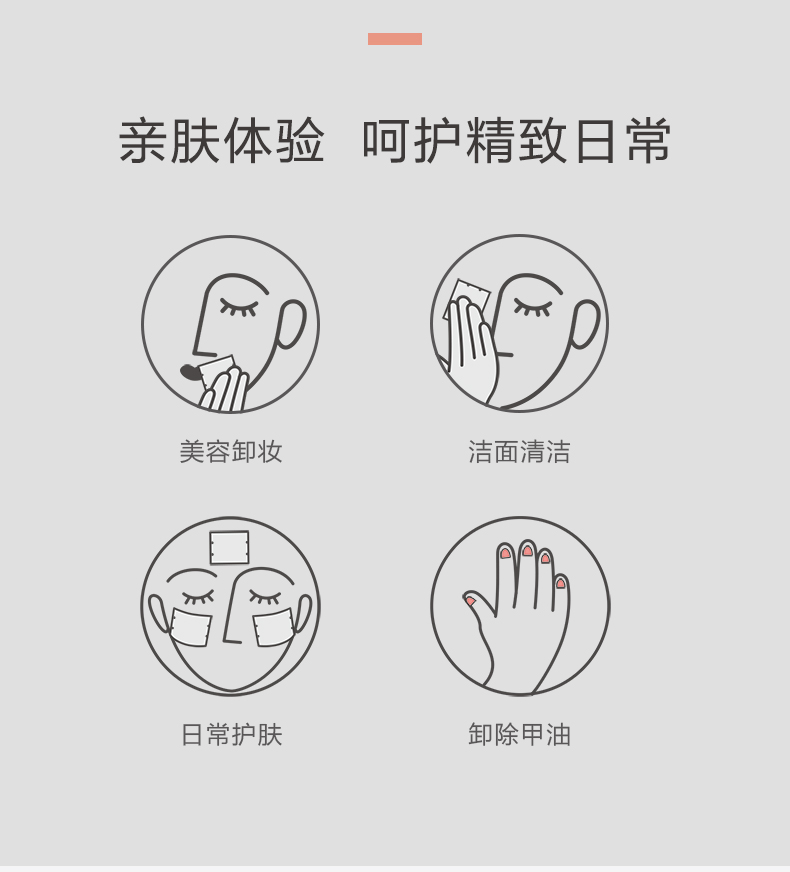 亲肤体验 呵护精致日常

美容卸妆

洁面清洁

日常护肤

卸除甲油