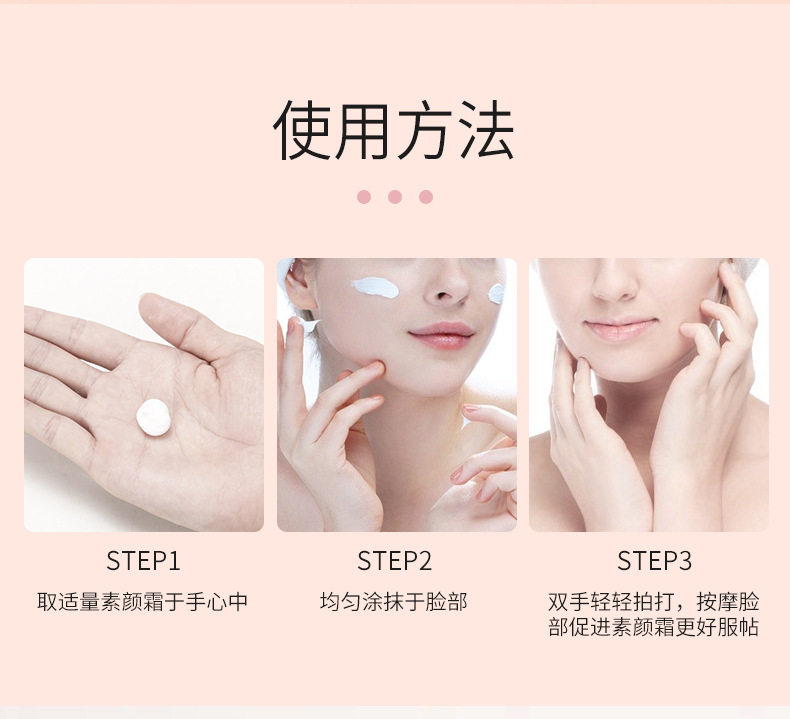 使用方法

STEP1

取适量素颜霜于手心中

STEP2

均匀涂抹于脸部

STEP3

双手轻轻拍打，按摩脸部促进素颜霜更好服帖