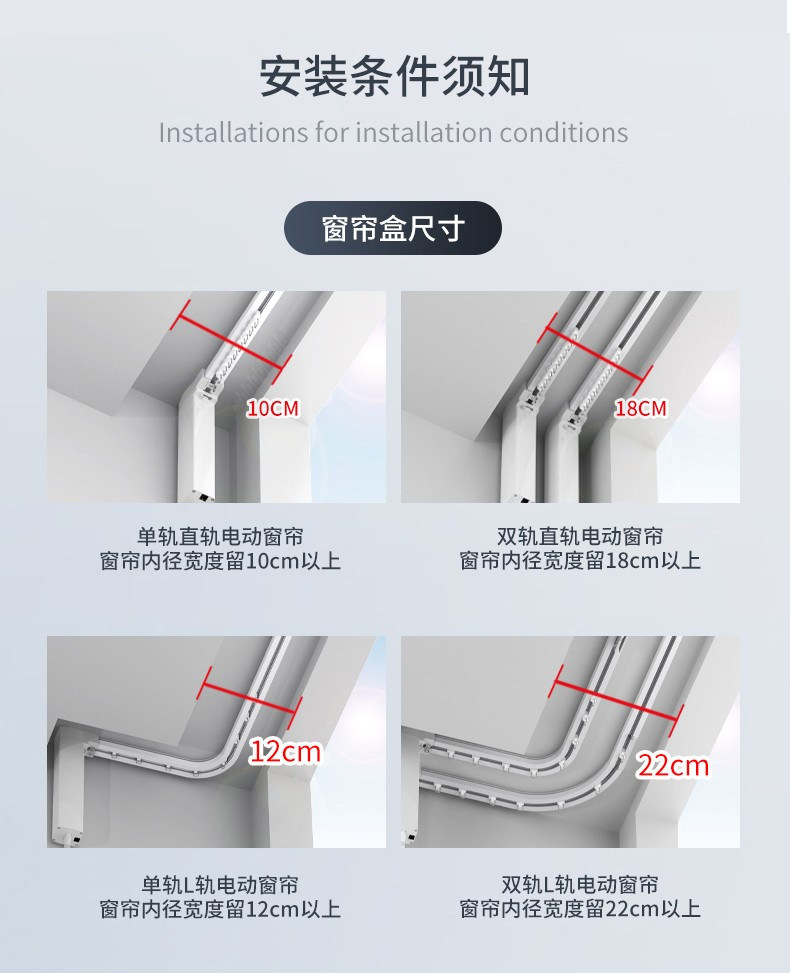 安装条件须知

Installations for installation conditions

窗帘盒尺寸

10CM

单轨直轨电动窗帘
窗帘内径宽度留10cm以上

18CM

双轨直轨电动窗帘
窗帘内径宽度留18cm以上

12cm

单轨L轨电动窗帘
窗帘内径宽度留12cm以上

22cm

双轨L轨电动窗帘
窗帘内径宽度留22cm以上