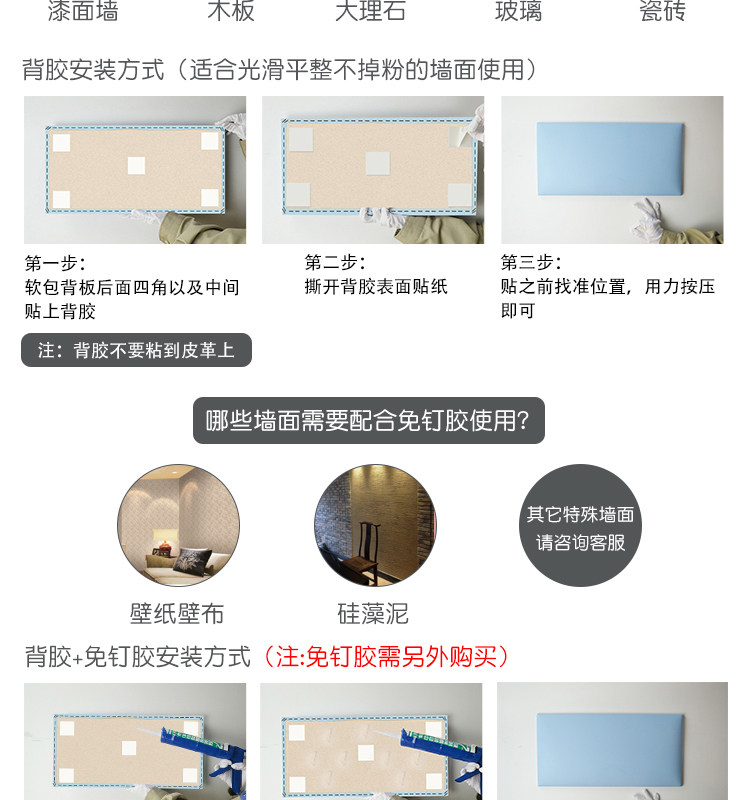 漆面墙　木板　大理石　玻璃　瓷砖

背胶安装方式（适合光滑平整不掉粉的墙面使用）

第一步：
软包背板后面四角以及中间贴上背胶

第二步：
撕开背胶表面贴纸

第三步：
贴之前找准位置，用力按压即可

注：背胶不要粘到皮革上

哪些墙面需要配合免钉胶使用?

壁纸壁布

硅藻泥

其它特殊墙面
请咨询客服

背胶+免钉胶安装方式（注:免钉胶需另外购买）