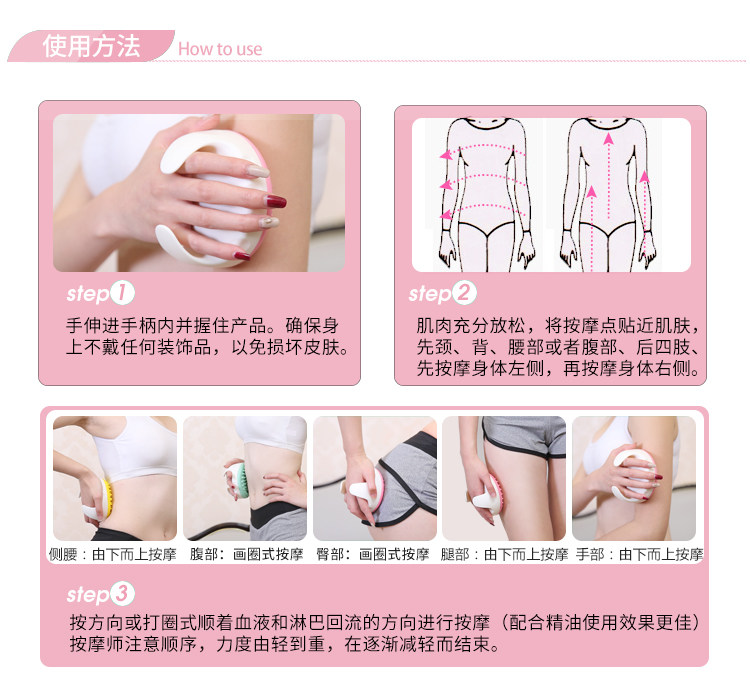 使用方法 How to use

step1
手伸进手柄内并握住产品。确保身上不戴任何装饰品，以免损坏皮肤。

step2
肌肉充分放松，将按摩点贴近肌肤，先颈、背、腰部或者腹部、后四肢、先按摩身体左侧，再按摩身体右侧。

侧腰：由下而上按摩
腹部：画圈式按摩
臀部：画圈式按摩
腿部：由下而上按摩
手部：由下而上按摩

step3
按方向或打圈式顺着血液和淋巴回流的方向进行按摩（配合精油使用效果更佳）按摩师注意顺序，力度由轻到重，在逐渐减轻而结束。