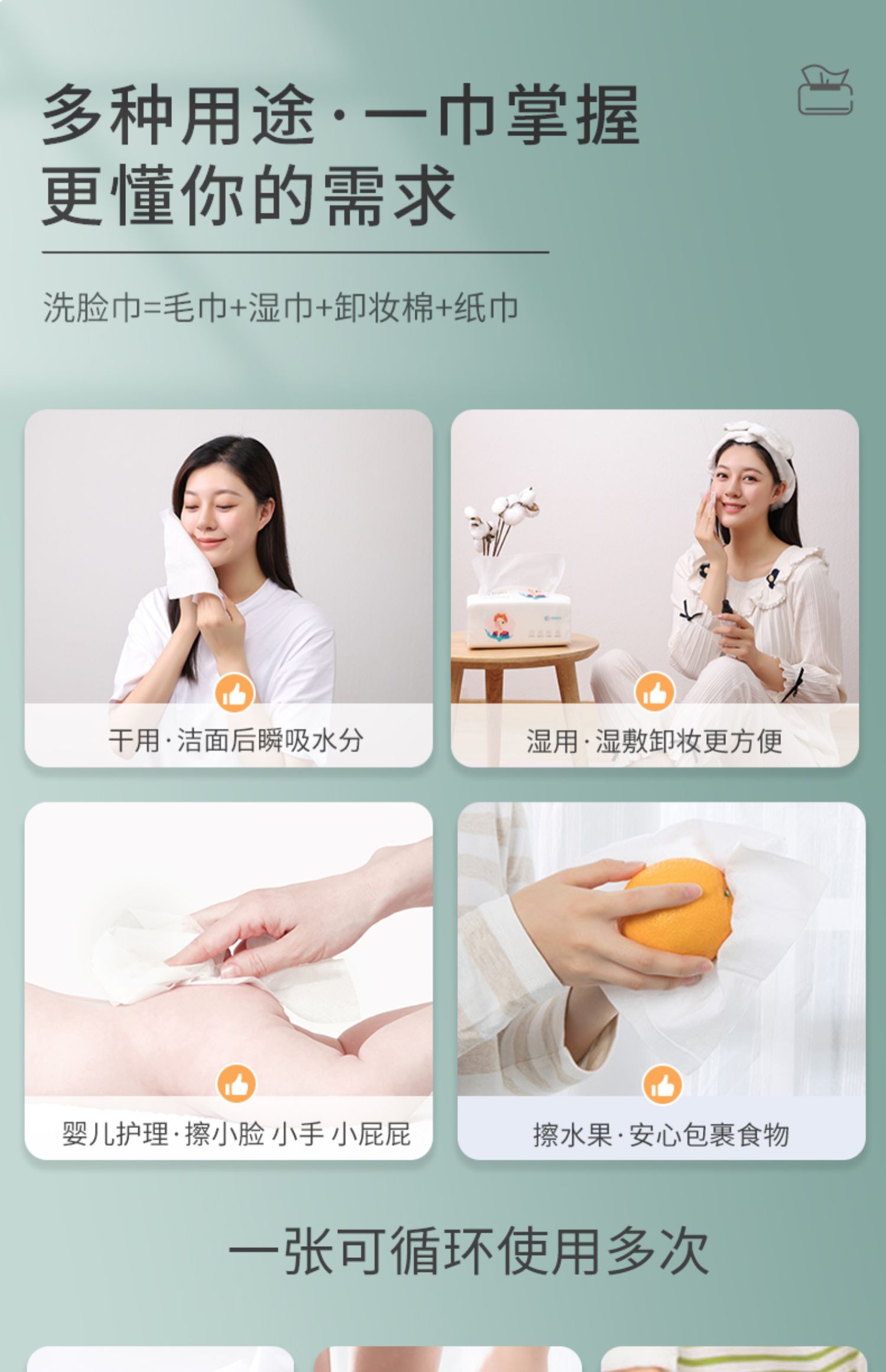 多种用途·一巾掌握
更懂你的需求

洗脸巾=毛巾+湿巾+卸妆棉+纸巾

干用·洁面后瞬吸水分

湿用·湿敷卸妆更方便

婴儿护理·擦小脸 小手 小屁屁

擦水果·安心包裹食物

一张可循环使用多次