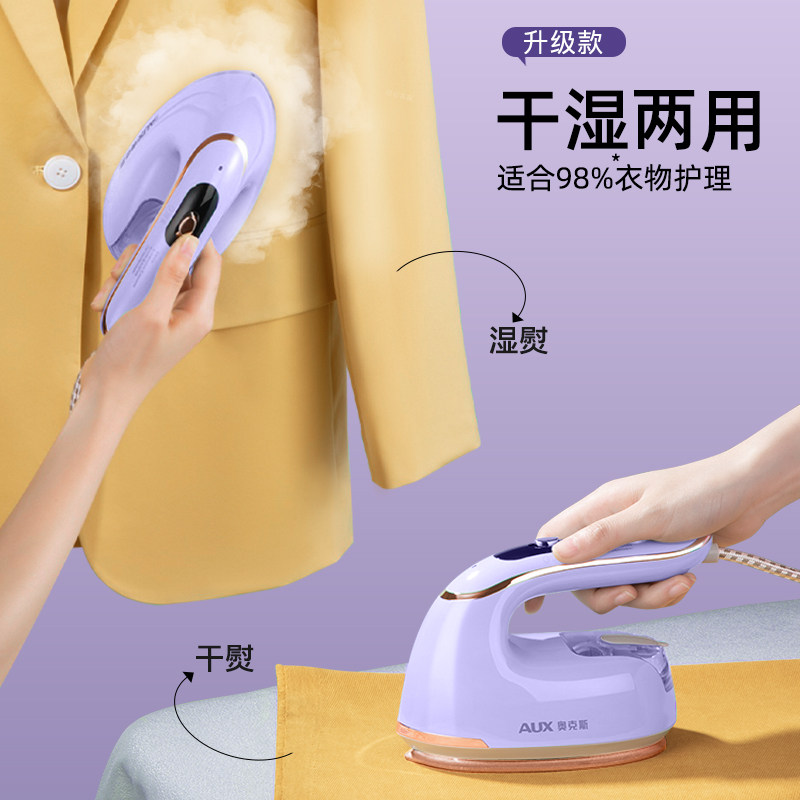 升级款

干湿两用

适合98%*衣物护理

湿熨

干熨

AUX 奥克斯