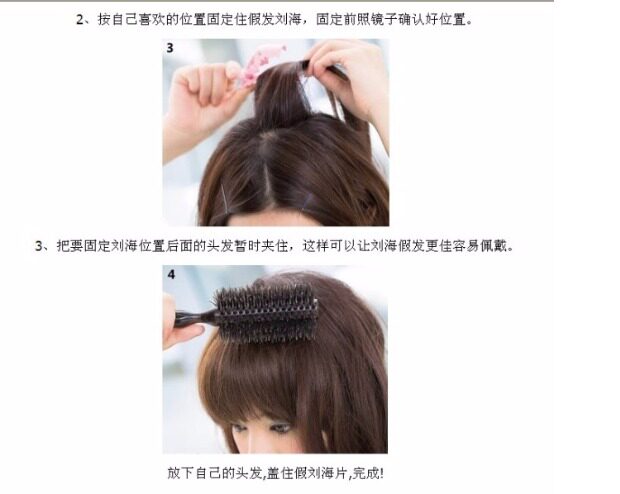 2、按自己喜欢的位置固定住假发刘海，固定前照镜子确认好位置。

3

3、把要固定刘海位置后面的头发暂时夹住，这样可以让刘海假发更佳容易佩戴。

4

放下自己的头发,盖住假刘海片,完成!