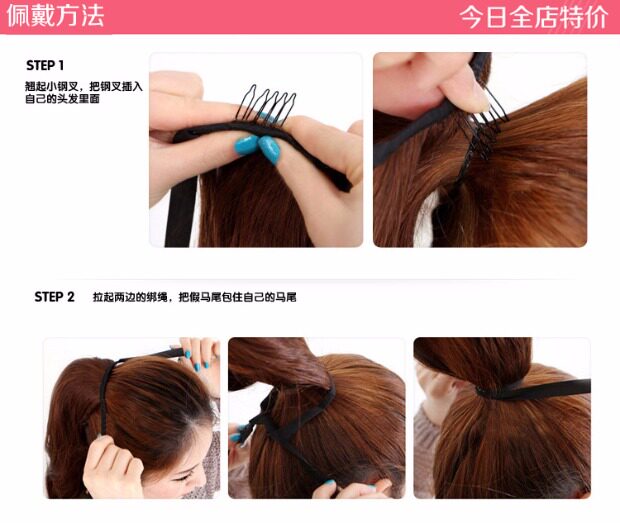 佩戴方法

今日全店特价

STEP 1

翘起小钢叉，把钢叉插入自己的头发里面

STEP 2

拉起两边的绑绳，把假马尾包住自己的马尾