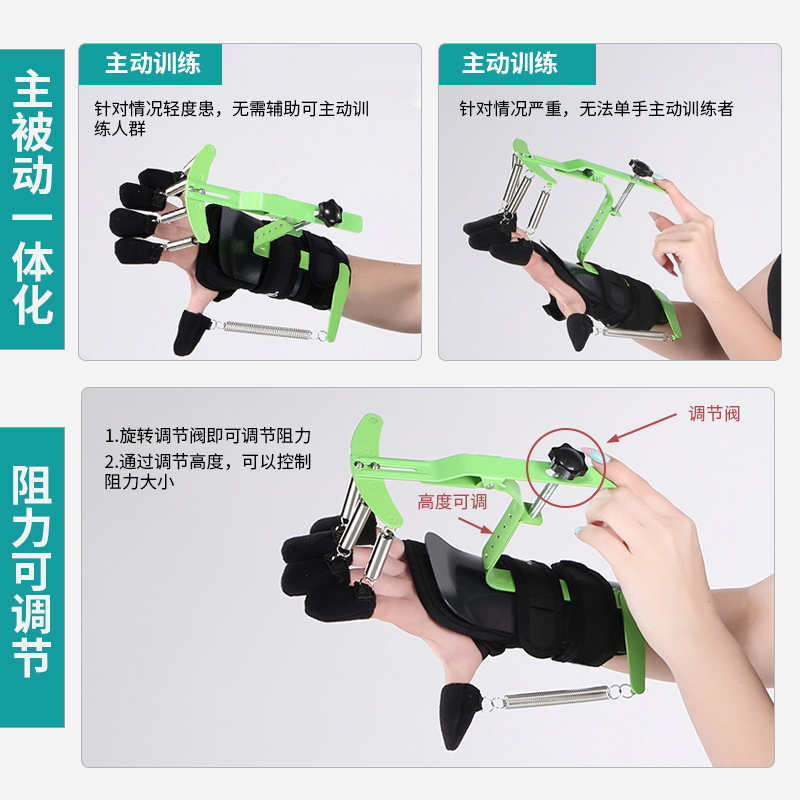 主被动一体化

主动训练

针对情况轻度患，无需辅助可主动训练人群

主动训练

针对情况严重，无法单手主动训练者

阻力可调节

1.旋转调节阀即可调节阻力
2.通过调节高度，可以控制阻力大小

调节阀

高度可调