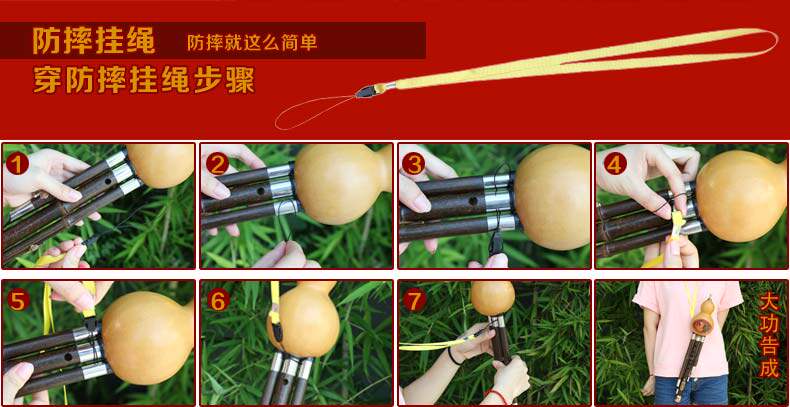 防摔挂绳 防摔就这么简单
穿防摔挂绳步骤

1

2

3

4

5

6

7

大功告成