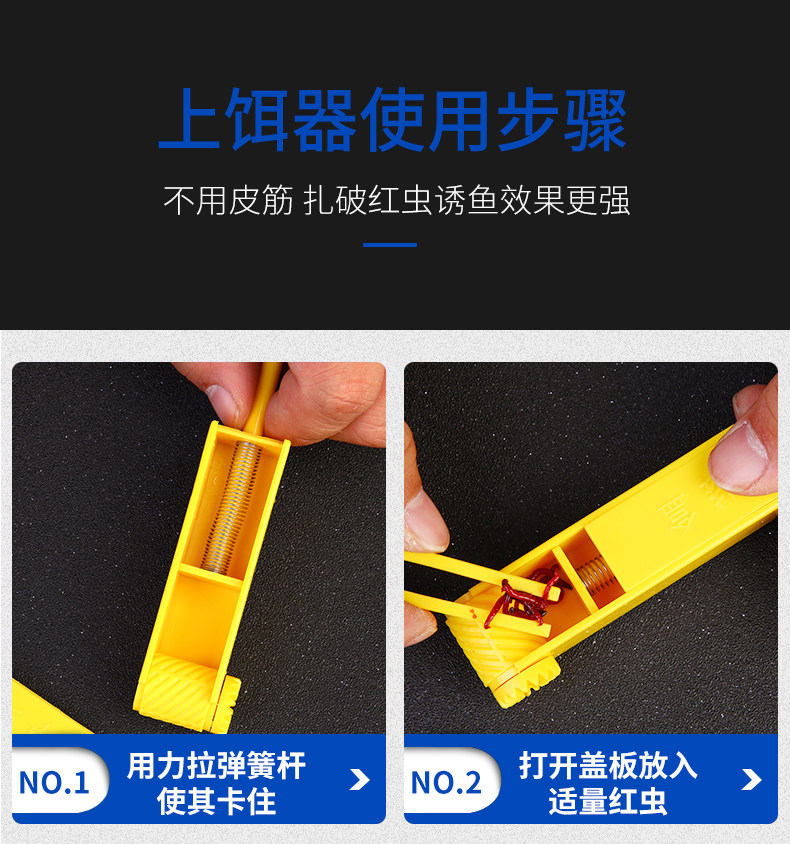 上饵器使用步骤

不用皮筋 扎破红虫诱鱼效果更强

NO.1 用力拉弹簧杆使其卡住

NO.2 打开盖板放入适量红虫