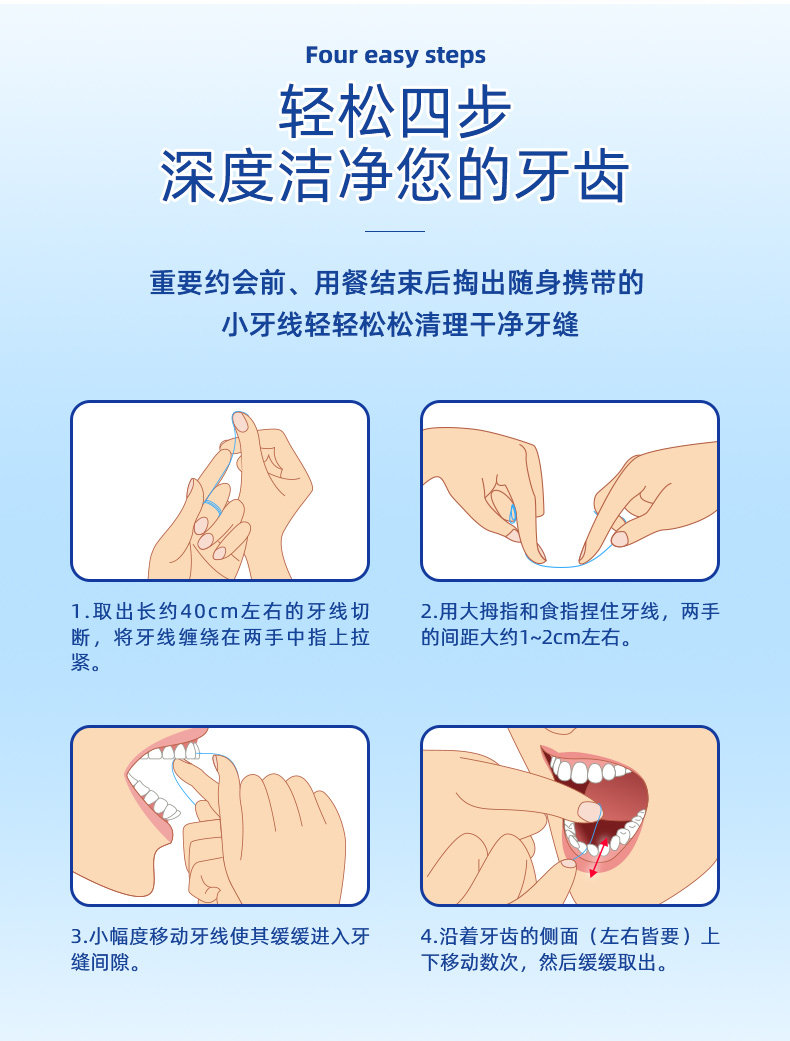 Four easy steps

轻松四步
深度洁净您的牙齿

重要约会前、用餐结束后掏出随身携带的
小牙线轻轻松松清理干净牙缝

1.取出长约40cm左右的牙线切断，将牙线缠绕在两手中指上拉紧。

2.用大拇指和食指捏住牙线，两手的间距大约1~2cm左右。

3.小幅度移动牙线使其缓缓进入牙缝间隙。

4.沿着牙齿的侧面（左右皆要）上下移动数次，然后缓缓取出。