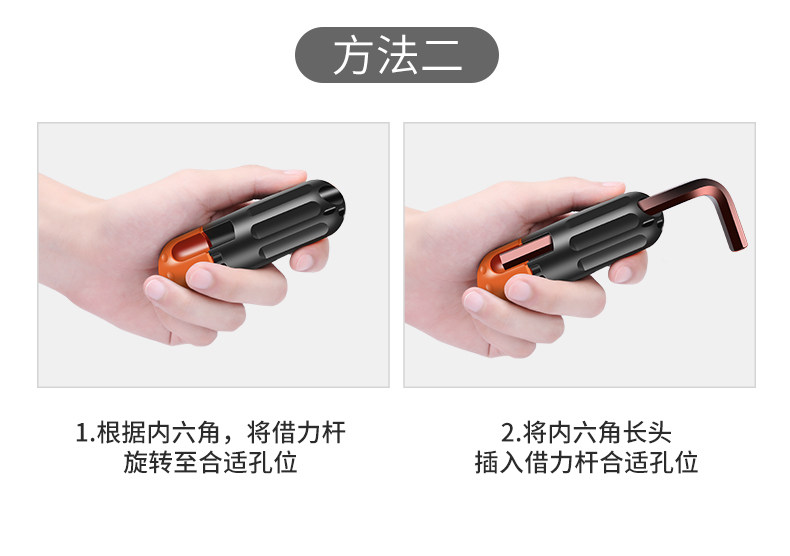 方法二

1.根据内六角，将借力杆旋转至合适孔位

2.将内六角长头插入借力杆合适孔位