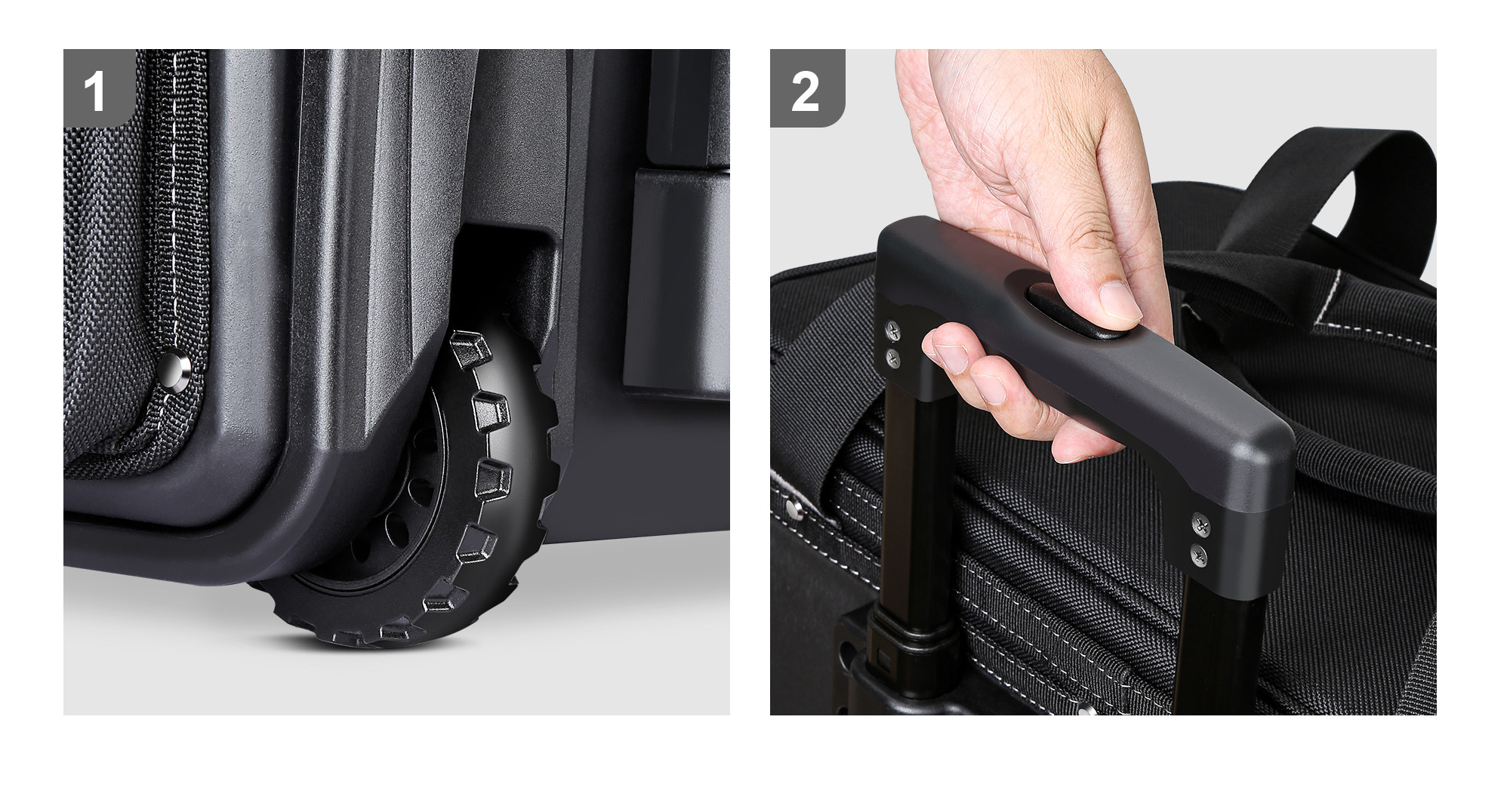 1

2