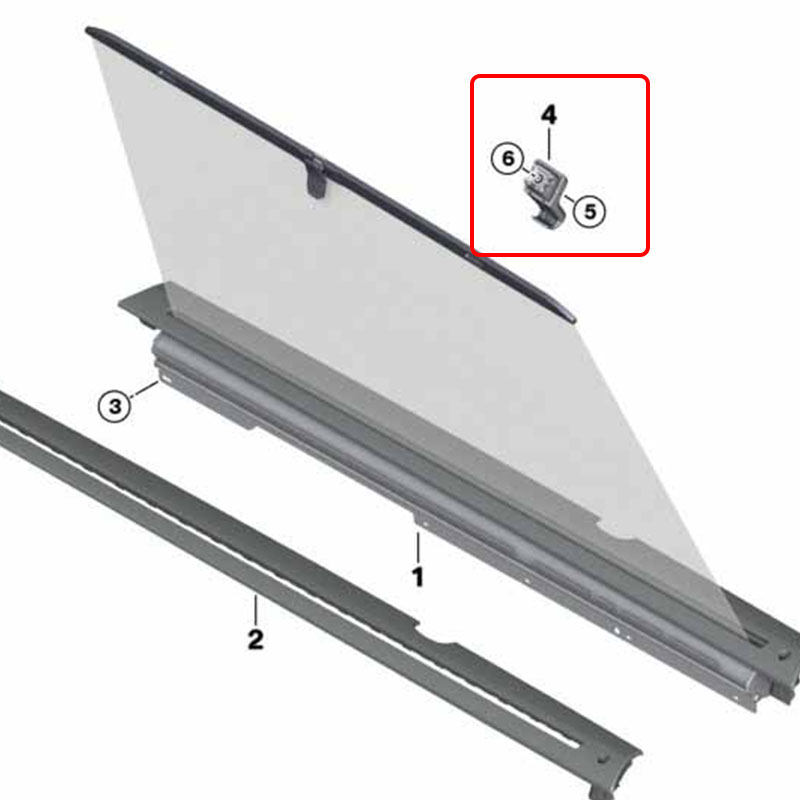 4
6
5
3
1
2