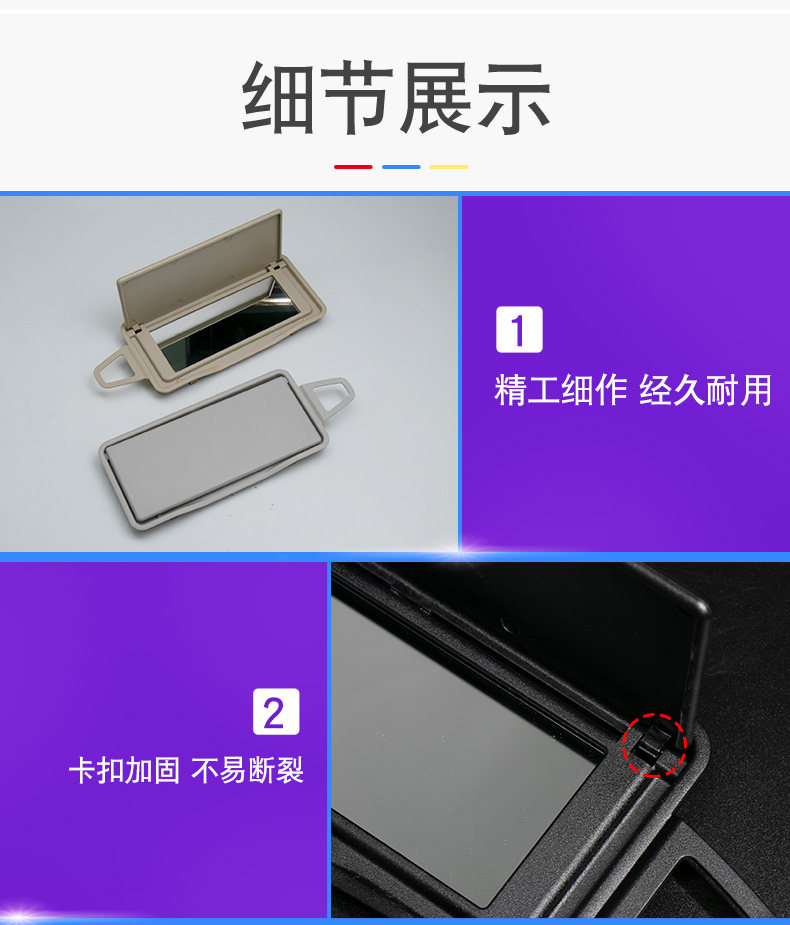 细节展示

1
精工细作 经久耐用

2
卡扣加固 不易断裂