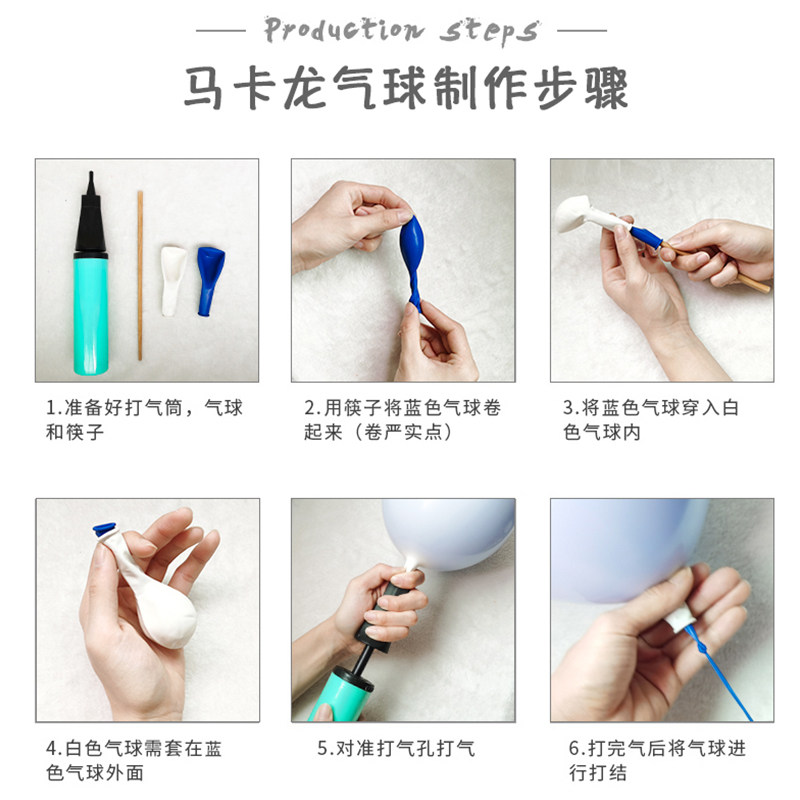 Production steps

马卡龙气球制作步骤

1.准备好打气筒，气球和筷子

2.用筷子将蓝色气球卷起来（卷严实点）

3.将蓝色气球穿入白色气球内

4.白色气球需套在蓝色气球外面

5.对准打气孔打气

6.打完气后将气球进行打结