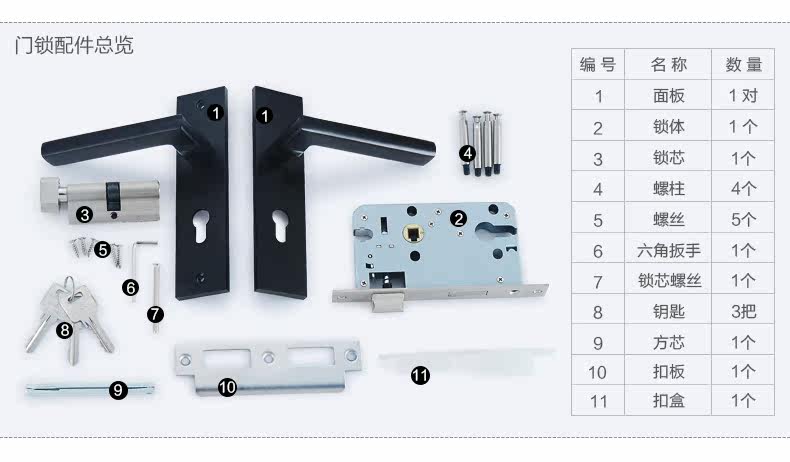 门锁配件总览

1

1

4

3

2

5

6

7

8

9

10

11

| 编号 | 名称 | 数量 |
|---|---|---|
| 1 | 面板 | 1对 |
| 2 | 锁体 | 1个 |
| 3 | 锁芯 | 1个 |
| 4 | 螺柱 | 4个 |
| 5 | 螺丝 | 5个 |
| 6 | 六角扳手 | 1个 |
| 7 | 锁芯螺丝 | 1个 |
| 8 | 钥匙 | 3把 |
| 9 | 方芯 | 1个 |
| 10 | 扣板 | 1个 |
| 11 | 扣盒 | 1个 |