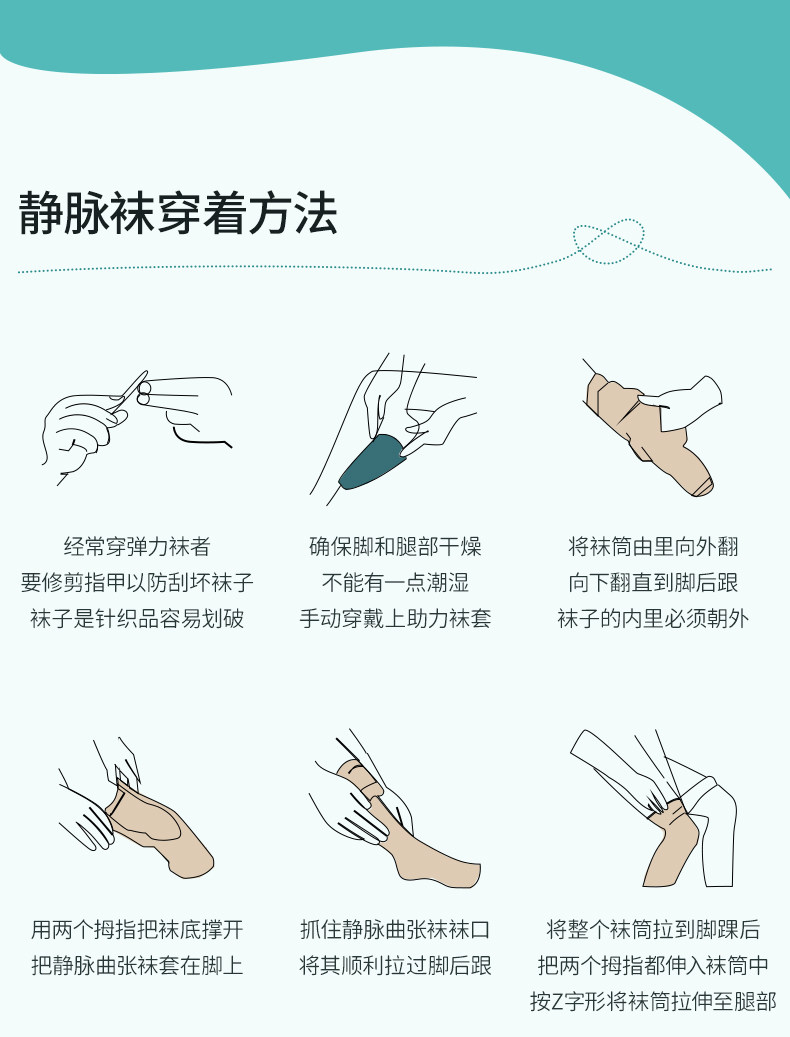 静脉袜穿着方法

经常穿弹力袜者
要修剪指甲以防刮坏袜子
袜子是针织品容易划破

确保脚和腿部干燥
不能有一点潮湿
手动穿戴上助力袜套

将袜筒由里向外翻
向下翻直到脚后跟
袜子的内里必须朝外

用两个拇指把袜底撑开
把静脉曲张袜套在脚上

抓住静脉曲张袜袜口
将其顺利拉过脚后跟

将整个袜筒拉到脚踝后
把两个拇指都伸入袜筒中
按Z字形将袜筒拉伸至腿部