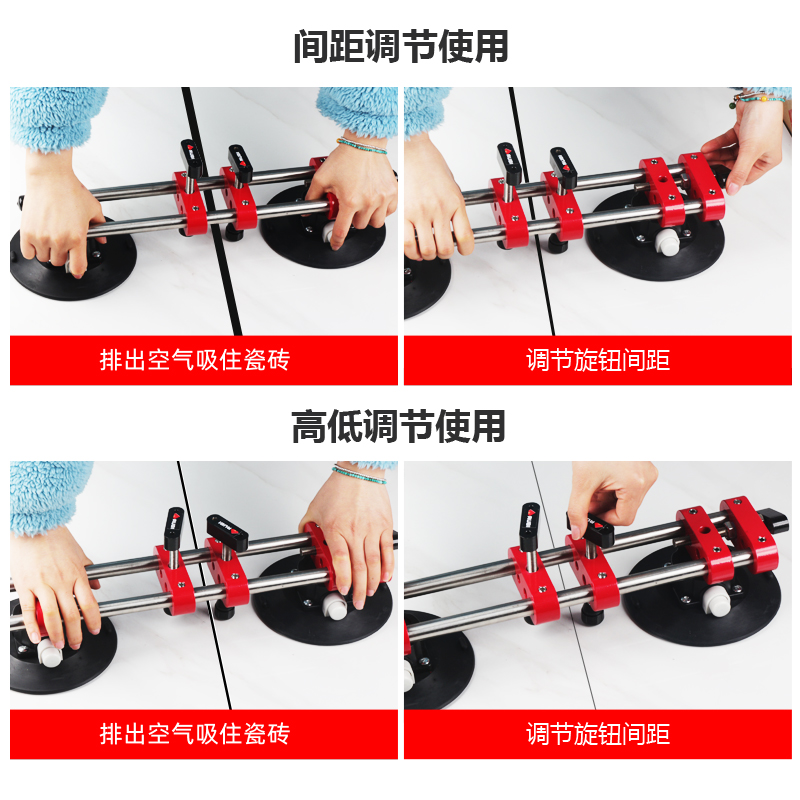 间距调节使用

排出空气吸住瓷砖

调节旋钮间距

高低调节使用

排出空气吸住瓷砖

调节旋钮间距