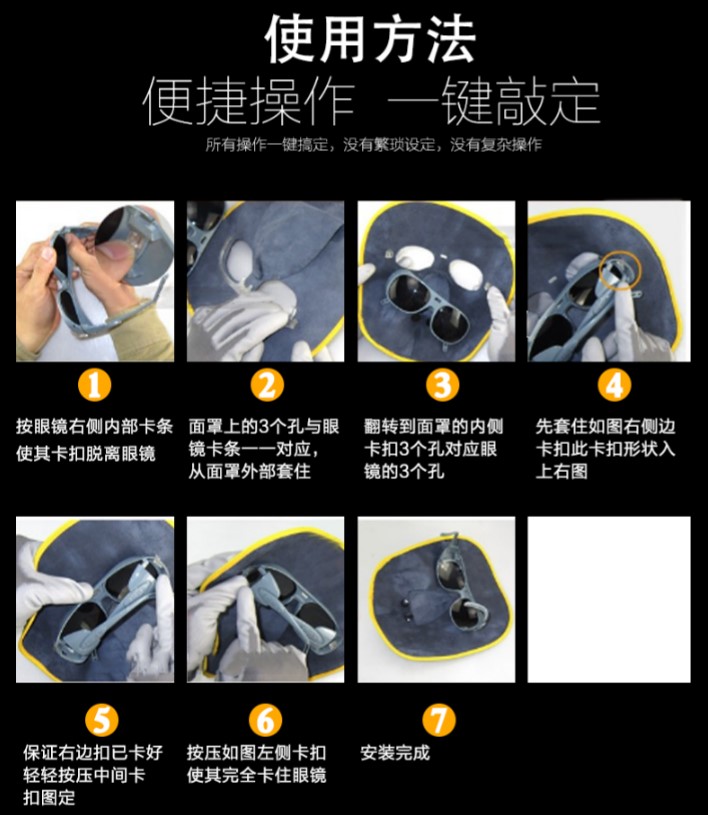 使用方法
便捷操作 一键敲定
所有操作一键搞定，没有繁琐设定，没有复杂操作

1
按眼镜右侧内部卡条使其卡扣脱离眼镜

2
面罩上的3个孔与眼镜卡条一一对应，从面罩外部套住

3
翻转到面罩的内侧卡扣3个孔对应眼镜的3个孔

4
先套住如图右侧边卡扣此卡扣形状入上右图

5
保证右边扣已卡好轻轻按压中间卡扣图定

6
按压如图左侧卡扣使其完全卡住眼镜

7
安装完成