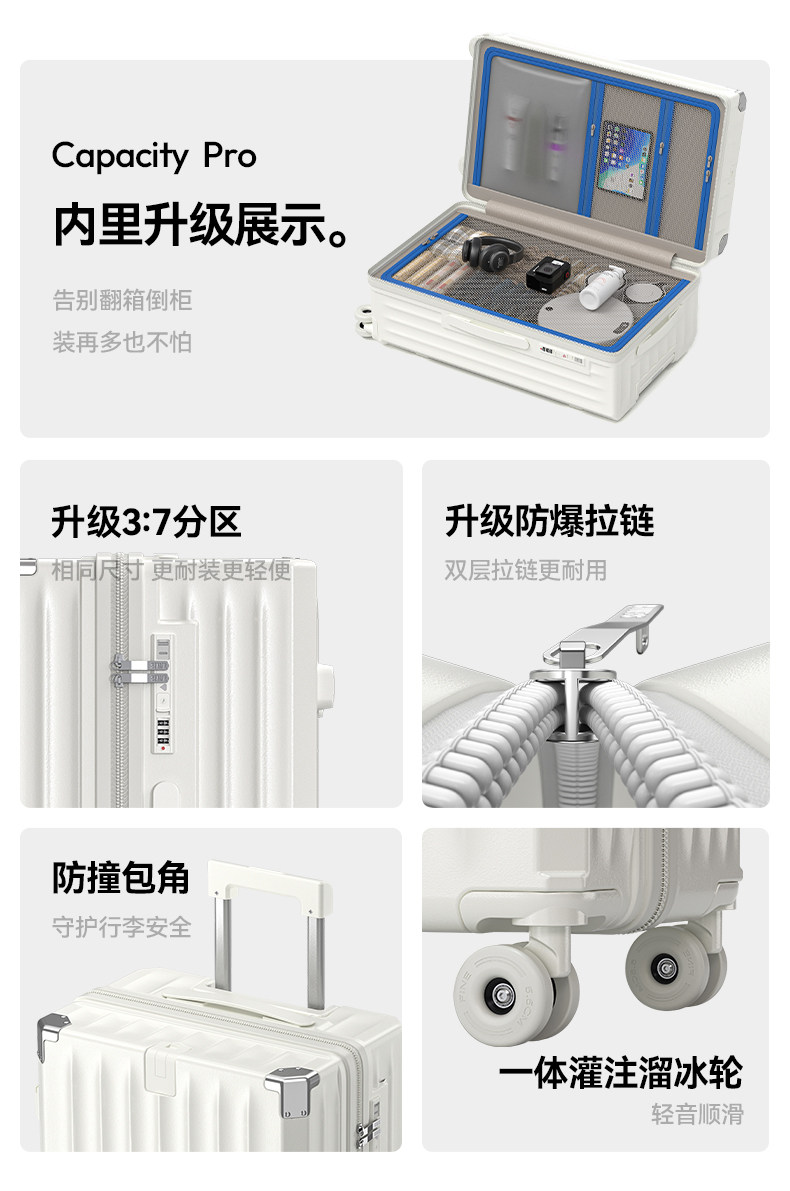 Capacity Pro

内里升级展示。

告别翻箱倒柜

装再多也不怕

升级3:7分区

相同尺寸 更耐装更轻便

升级防爆拉链

双层拉链更耐用

防撞包角

守护行李安全

一体灌注溜冰轮

轻音顺滑